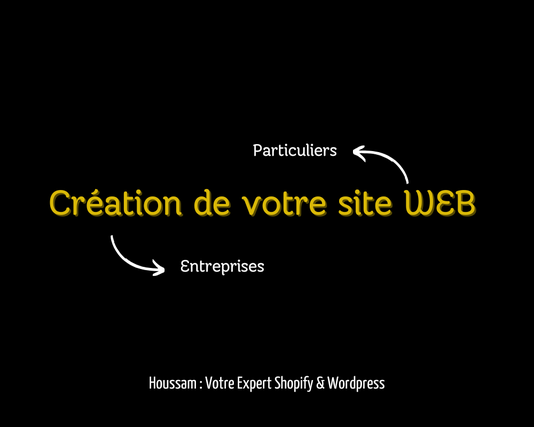 Particuliers

Création de votre site WEB

Entreprises

Houssam : Votre Expert Shopify & Wordpress