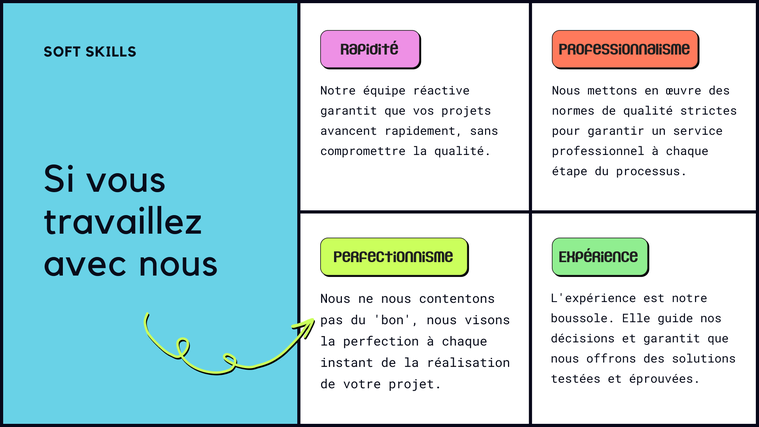 SOFT SKILLS

Si vous travaillez avec nous

Rapidité

Notre équipe réactive garantit que vos projets avancent rapidement, sans compromettre la qualité.

Professionnalisme

Nous mettons en œuvre des normes de qualité strictes pour garantir un service professionnel à chaque étape du processus.

Perfectionnisme

Nous ne nous contentons pas du 'bon', nous visons la perfection à chaque instant de la réalisation de votre projet.

Expérience

L'expérience est notre boussole. Elle guide nos décisions et garantit que nous offrons des solutions testées et éprouvées.