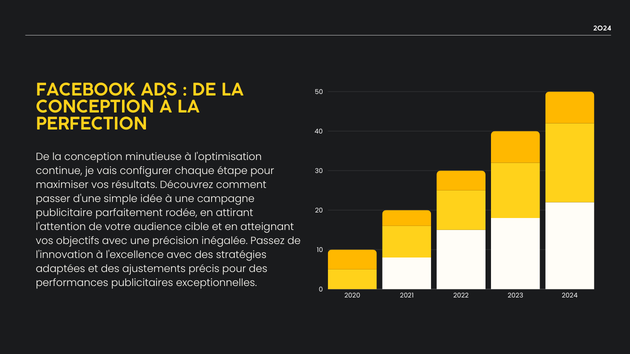 2024

FACEBOOK ADS : DE LA CONCEPTION À LA PERFECTION

De la conception minutieuse à l'optimisation continue, je vais configurer chaque étape pour maximiser vos résultats. Découvrez comment passer d'une simple idée à une campagne publicitaire parfaitement rodée, en attirant l'attention de votre audience cible et en atteignant vos objectifs avec une précision inégalée. Passez de l'innovation à l'excellence avec des stratégies adaptées et des ajustements précis pour des performances publicitaires exceptionnelles.

50
40
30
20
10
0
2020
2021
2022
2023
2024