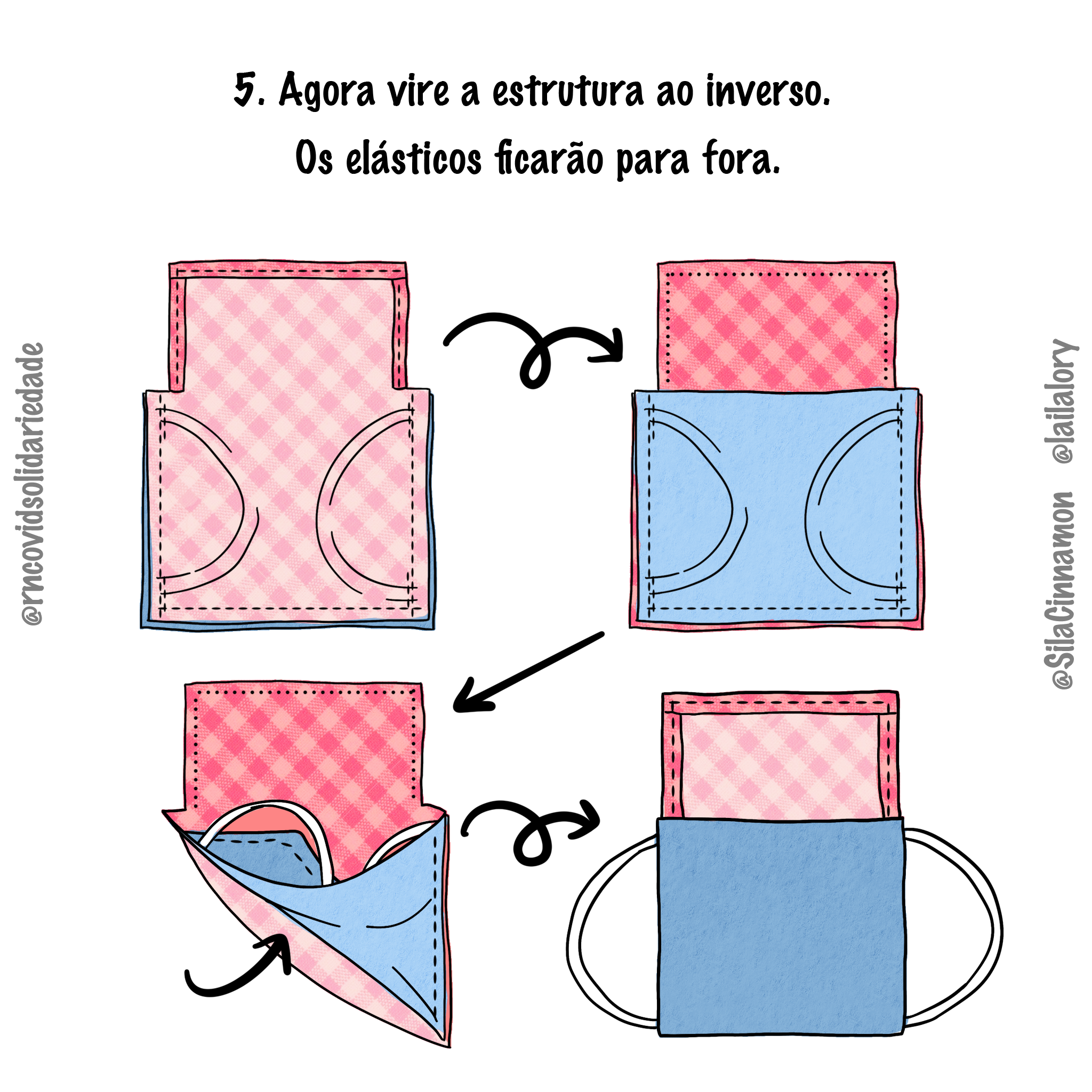 5. Agora vire a estrutura ao inverso.
Os elásticos ficarão para fora.

@rncovidsolidariedade

@SilaCinnamon @lailalory