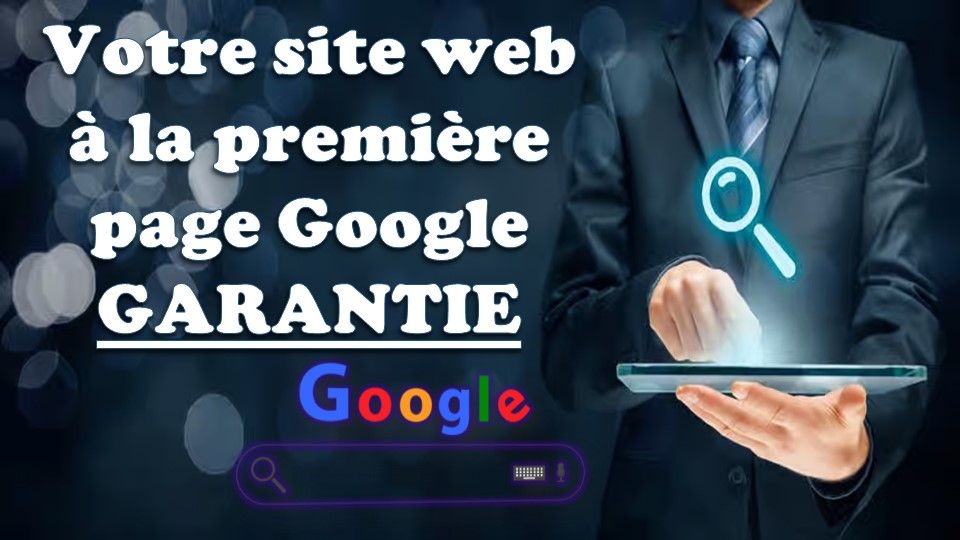 Votre site web à la première page Google GARANTIE

Google