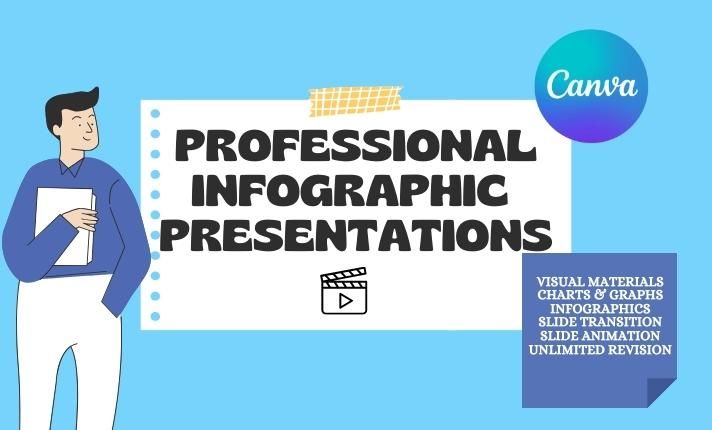 Canva

PROFESSIONAL INFOGRAPHIC PRESENTATIONS

VISUAL MATERIALS
CHARTS & GRAPHS
INFOGRAPHICS
SLIDE TRANSITION
SLIDE ANIMATION
UNLIMITED REVISION