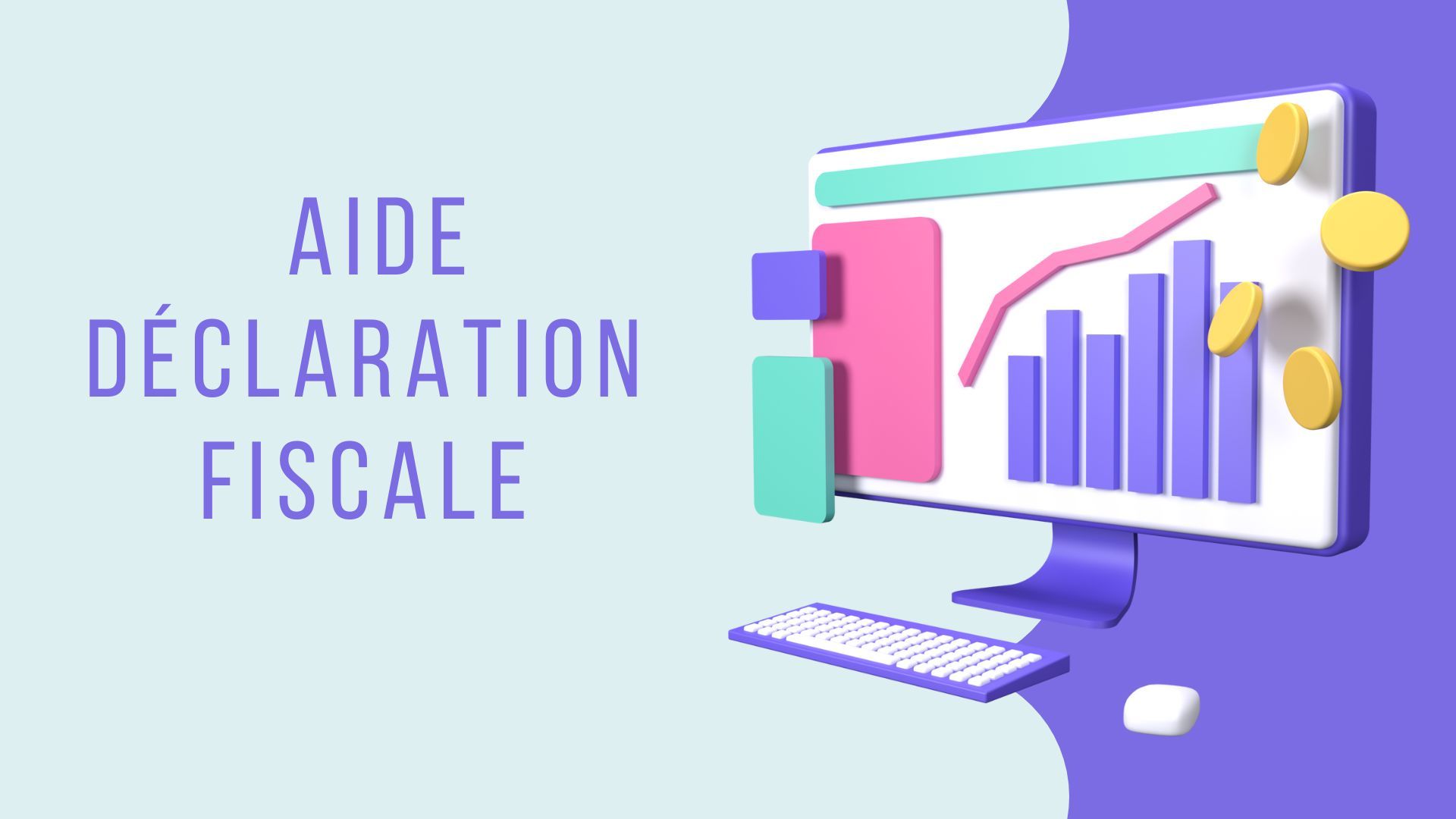 AIDE
DÉCLARATION
FISCALE