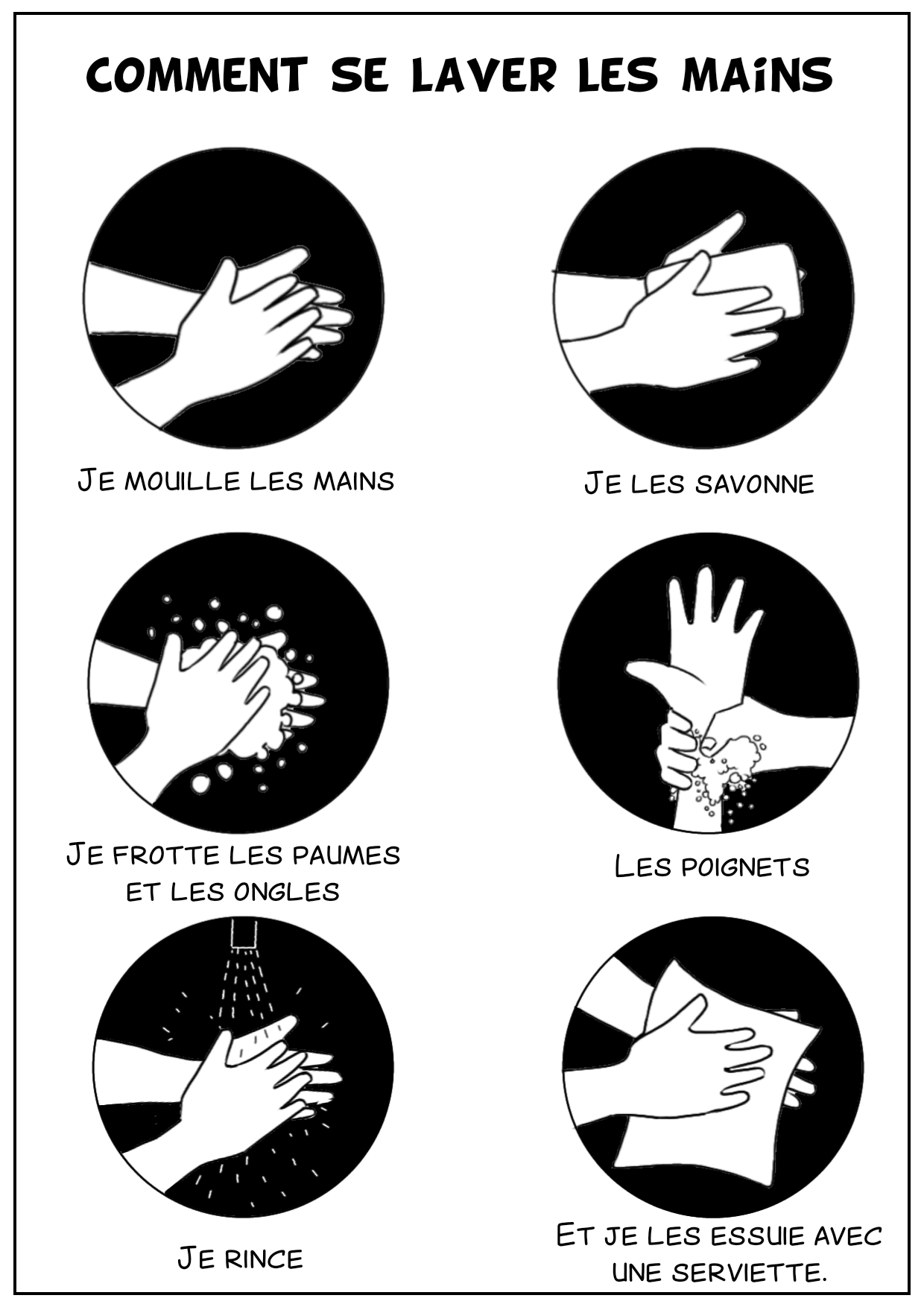 COMMENT SE LAVER LES MAINS

JE MOUILLE LES MAINS

JE LES SAVONNE

JE FROTTE LES PAUMES ET LES ONGLES

LES POIGNETS

JE RINCE

ET JE LES ESSUIE AVEC UNE SERVIETTE.