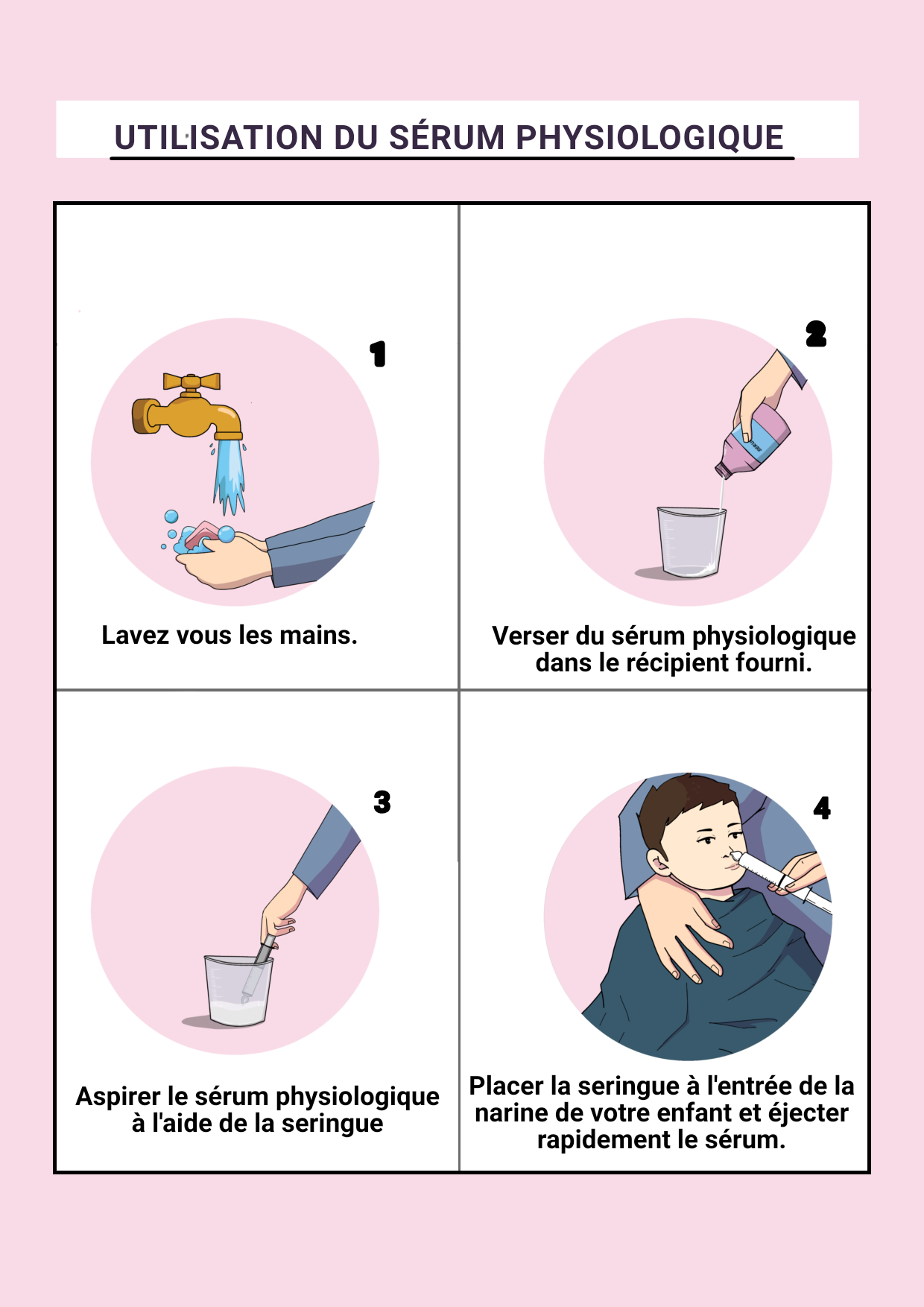 UTILISATION DU SÉRUM PHYSIOLOGIQUE

1

Lavez vous les mains.

2

Verser du sérum physiologique dans le récipient fourni.

3

Aspirer le sérum physiologique à l'aide de la seringue

4

Placer la seringue à l'entrée de la narine de votre enfant et éjecter rapidement le sérum.