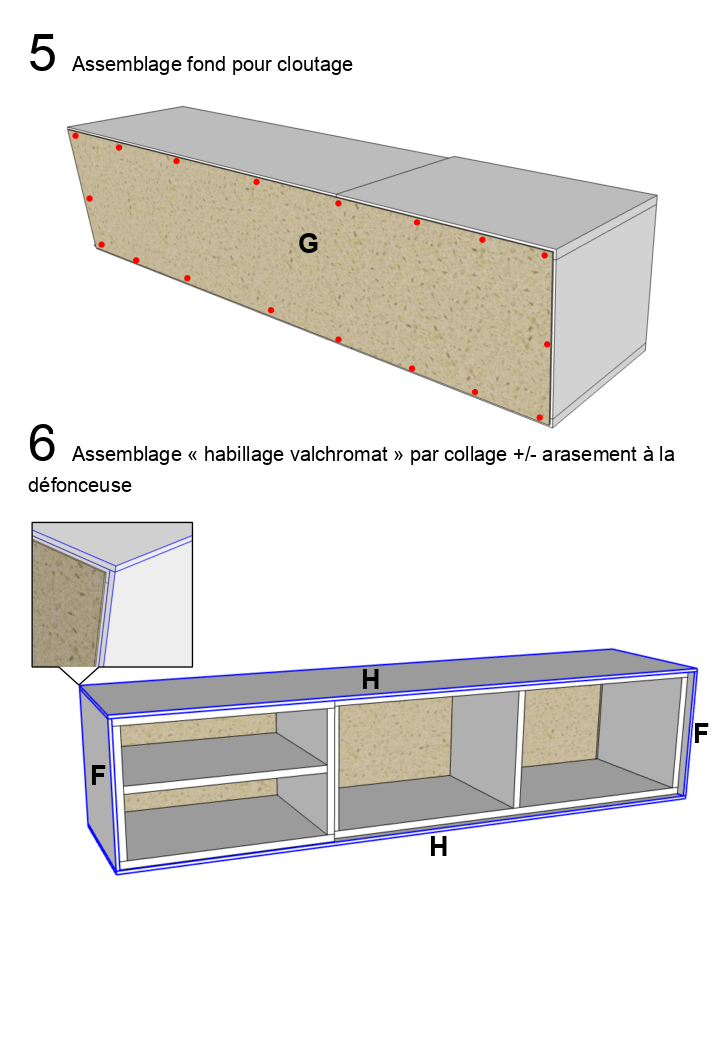 5 Assemblage fond pour cloutage

G

6 Assemblage « habillage valchromat » par collage +/- arasement à la défonceuse

H

F

F

H