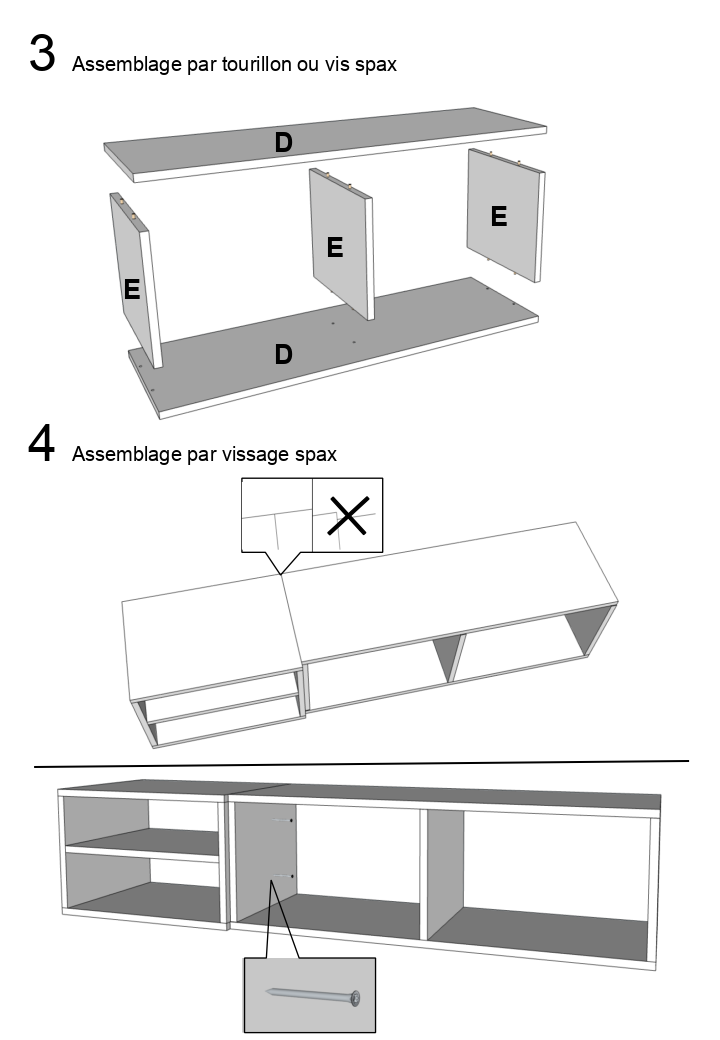 3 Assemblage par tourillon ou vis spax

D

E

E

E

D

4 Assemblage par vissage spax