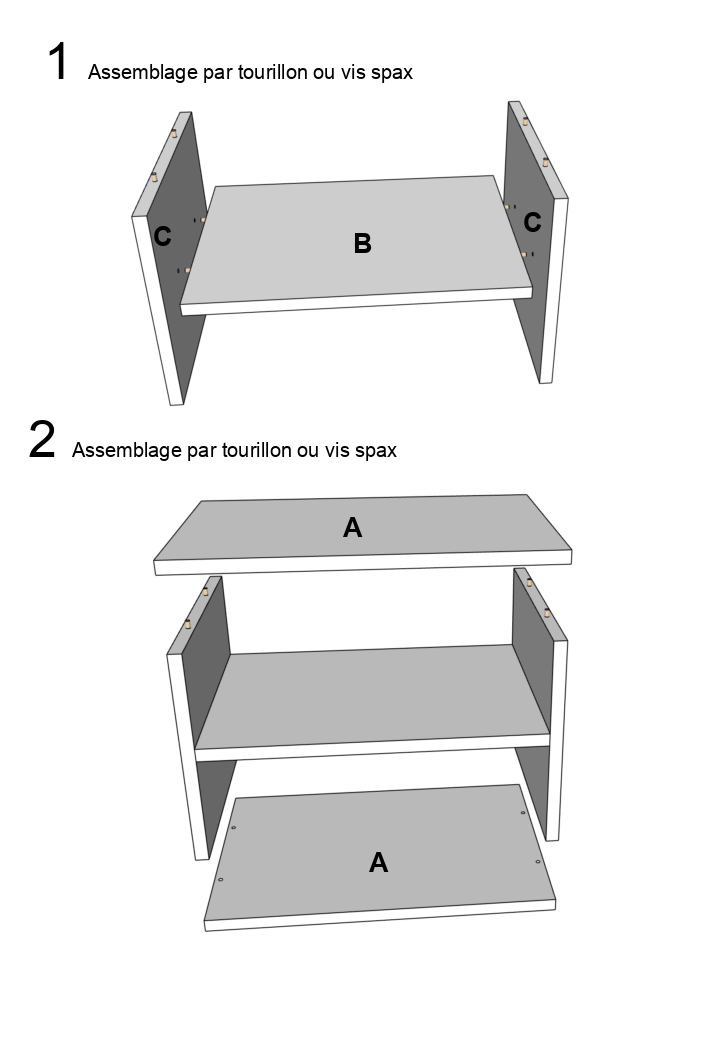 1 Assemblage par tourillon ou vis spax

C

B

C

2 Assemblage par tourillon ou vis spax

A

A