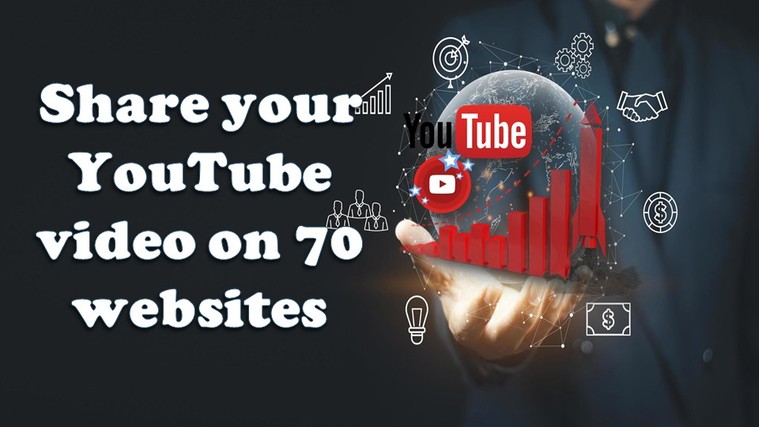 Share your YouTube video on 70 websites

YouTube

$

$