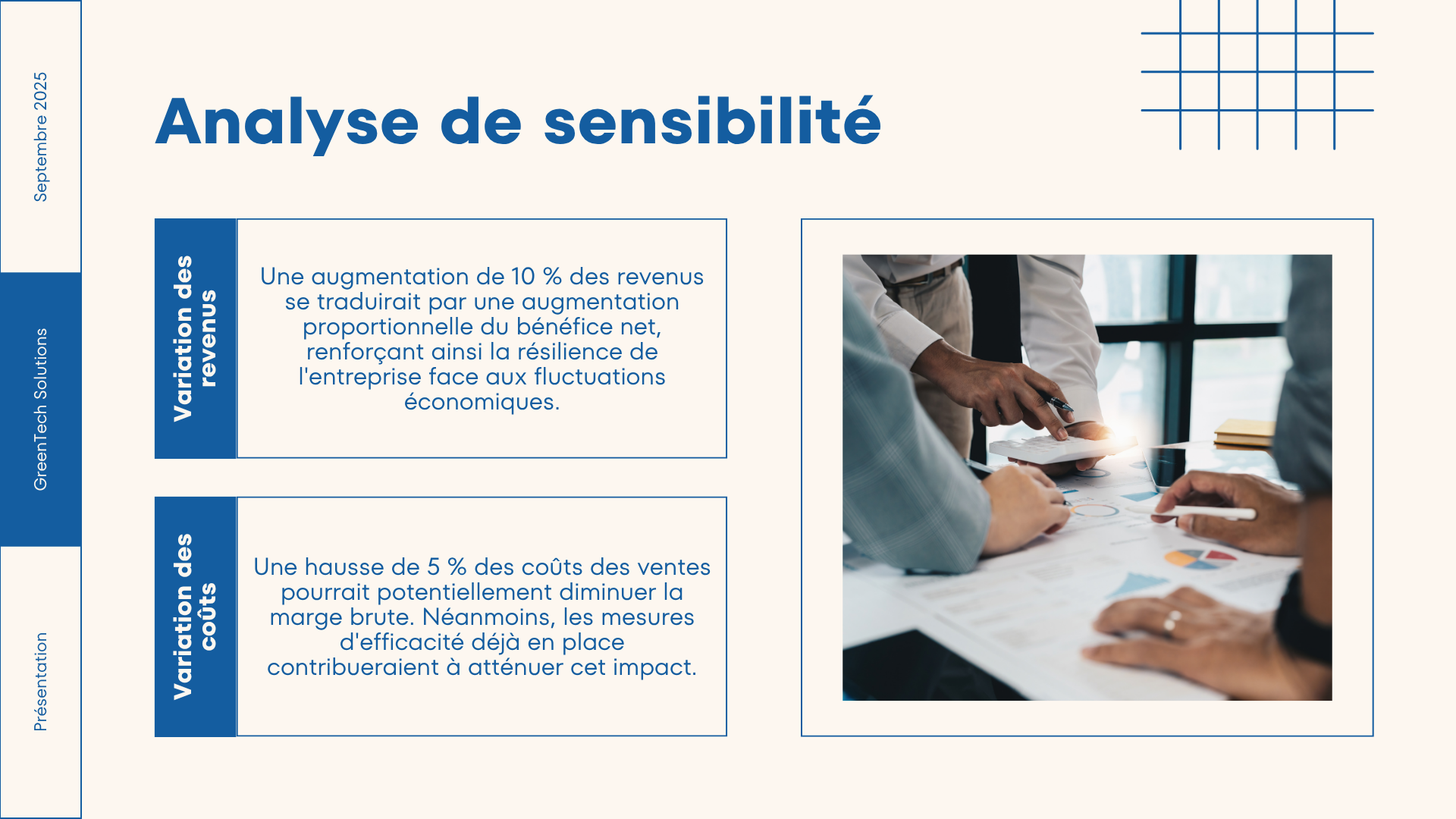 Septembre 2025

GreenTech Solutions

Présentation

Analyse de sensibilité

Variation des revenus

Une augmentation de 10 % des revenus se traduirait par une augmentation proportionnelle du bénéfice net, renforçant ainsi la résilience de l'entreprise face aux fluctuations économiques.

Variation des coûts

Une hausse de 5 % des coûts des ventes pourrait potentiellement diminuer la marge brute. Néanmoins, les mesures d'efficacité déjà en place contribueraient à atténuer cet impact.