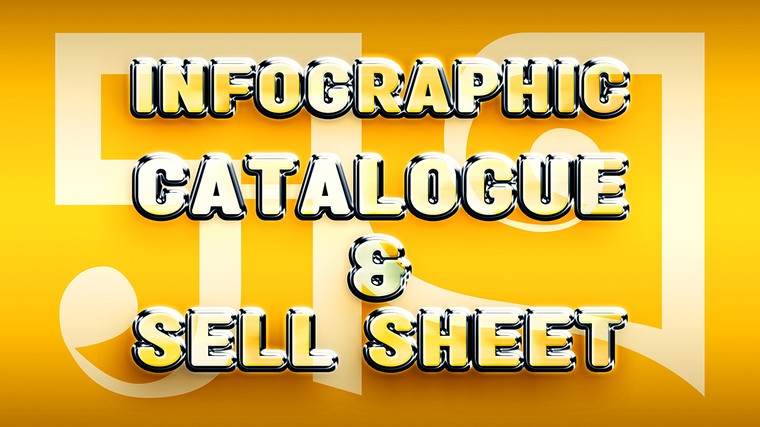 INFOGRAPHIC
CATALOGUE
&
SELL SHEET