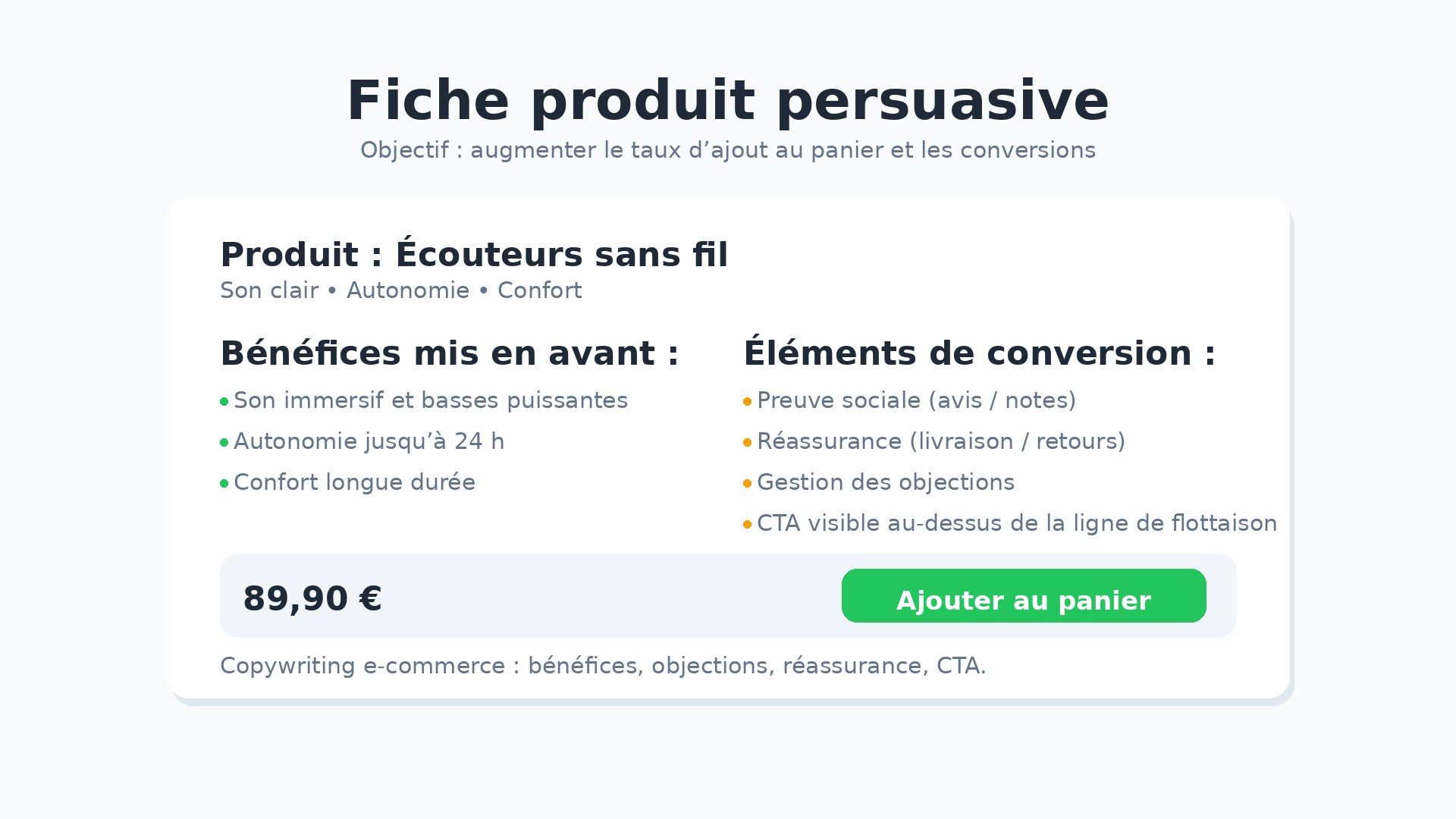 Fiche produit persuasive

Objectif : augmenter le taux d'ajout au panier et les conversions

Produit : Écouteurs sans fil

Son clair • Autonomie • Confort

Bénéfices mis en avant :

• Son immersif et basses puissantes
• Autonomie jusqu'à 24 h
• Confort longue durée

Éléments de conversion :

• Preuve sociale (avis / notes)
• Réassurance (livraison / retours)
• Gestion des objections
• CTA visible au-dessus de la ligne de flottaison

89,90 €

Ajouter au panier

Copywriting e-commerce : bénéfices, objections, réassurance, CTA.