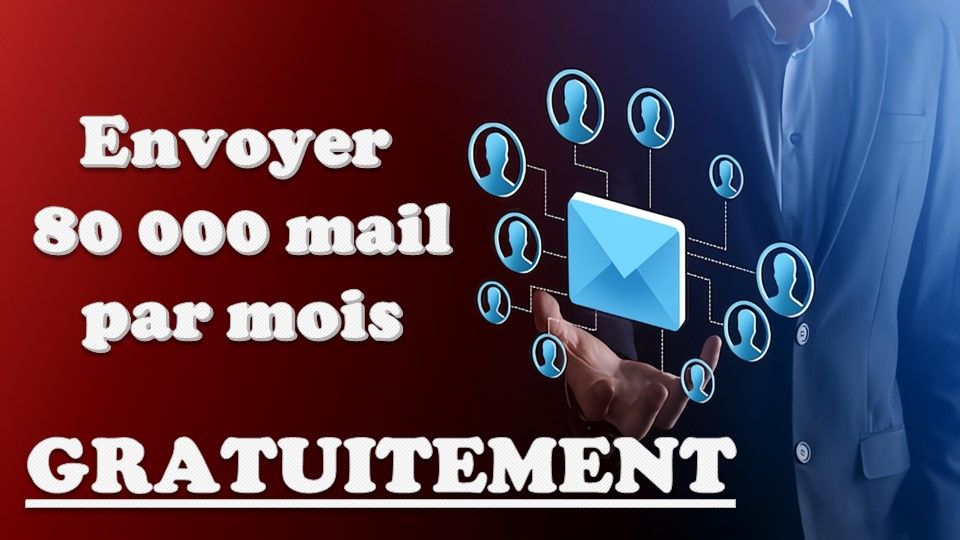 Envoyer
80 000 mail
par mois

GRATUITEMENT