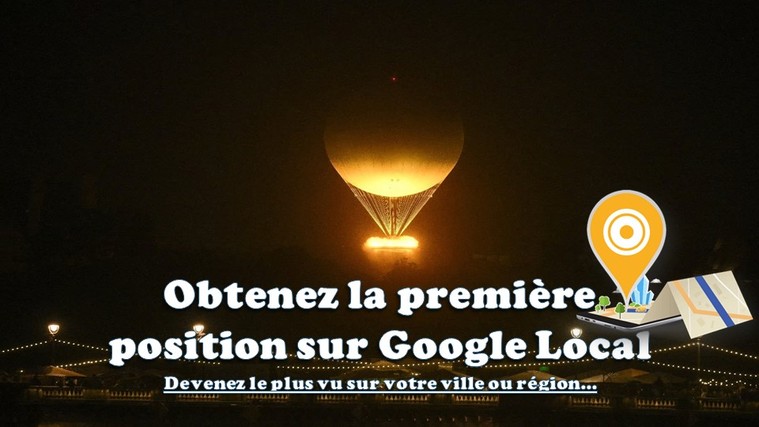 Obtenez la première position sur Google Local

Devenez le plus vu sur votre ville ou région...