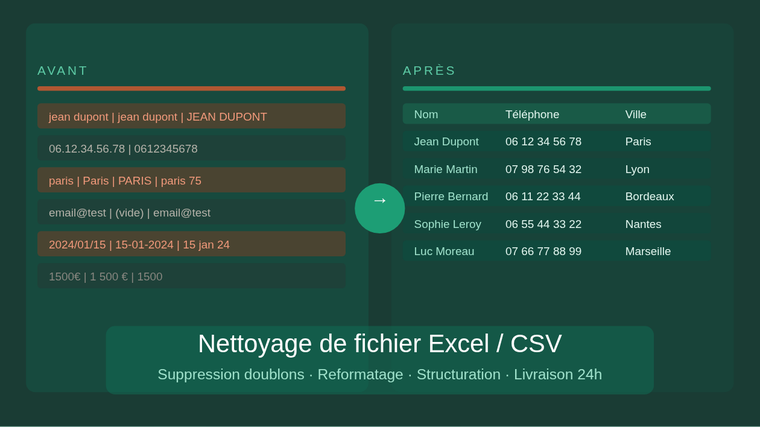 AVANT

jean dupont | jean dupont | JEAN DUPONT

06.12.34.56.78 | 0612345678

paris | Paris | PARIS | paris 75

email@test | (vide) | email@test

2024/01/15 | 15-01-2024 | 15 jan 24

1500€ | 1 500 € | 1500

→

APRÈS

| Nom | Téléphone | Ville |
|---|---|---|
| Jean Dupont | 06 12 34 56 78 | Paris |
| Marie Martin | 07 98 76 54 32 | Lyon |
| Pierre Bernard | 06 11 22 33 44 | Bordeaux |
| Sophie Leroy | 06 55 44 33 22 | Nantes |
| Luc Moreau | 07 66 77 88 99 | Marseille |

Nettoyage de fichier Excel / CSV

Suppression doublons · Reformatage · Structuration · Livraison 24h