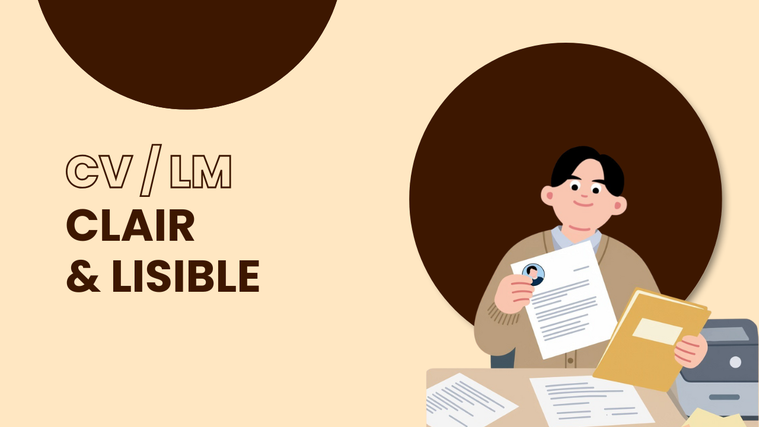 CV / LM
CLAIR
& LISIBLE