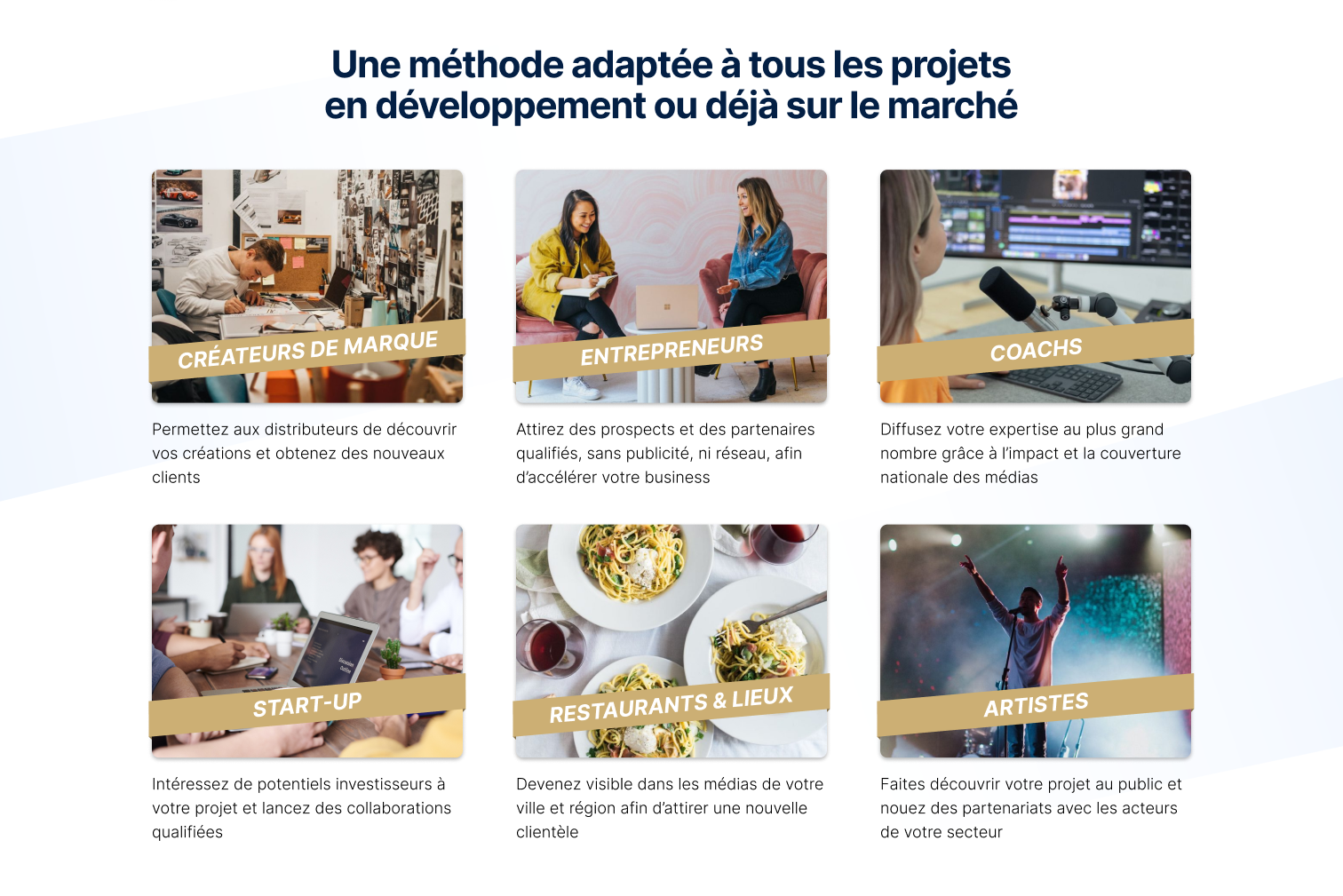 Une méthode adaptée à tous les projets
en développement ou déjà sur le marché

CRÉATEURS DE MARQUE

Permettez aux distributeurs de découvrir vos créations et obtenez des nouveaux clients

ENTREPRENEURS

Attirez des prospects et des partenaires qualifiés, sans publicité, ni réseau, afin d'accélérer votre business

COACHS

Diffusez votre expertise au plus grand nombre grâce à l'impact et la couverture nationale des médias

START-UP

Intéressez de potentiels investisseurs à votre projet et lancez des collaborations qualifiées

RESTAURANTS & LIEUX

Devenez visible dans les médias de votre ville et région afin d'attirer une nouvelle clientèle

ARTISTES

Faites découvrir votre projet au public et nouez des partenariats avec les acteurs de votre secteur