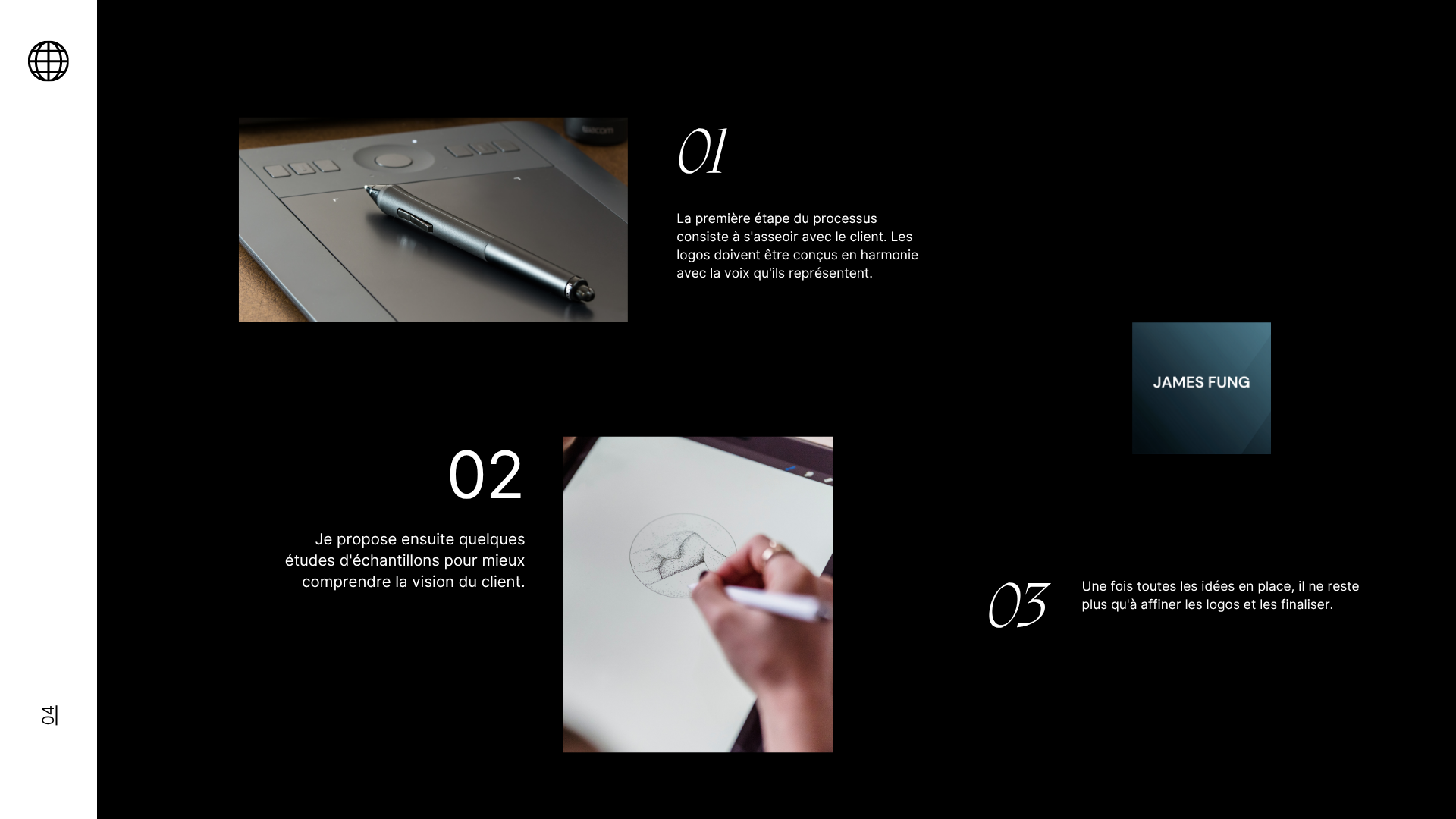 01

La première étape du processus consiste à s'asseoir avec le client. Les logos doivent être conçus en harmonie avec la voix qu'ils représentent.

JAMES FUNG

02

Je propose ensuite quelques études d'échantillons pour mieux comprendre la vision du client.

03

Une fois toutes les idées en place, il ne reste plus qu'à affiner les logos et les finaliser.

04