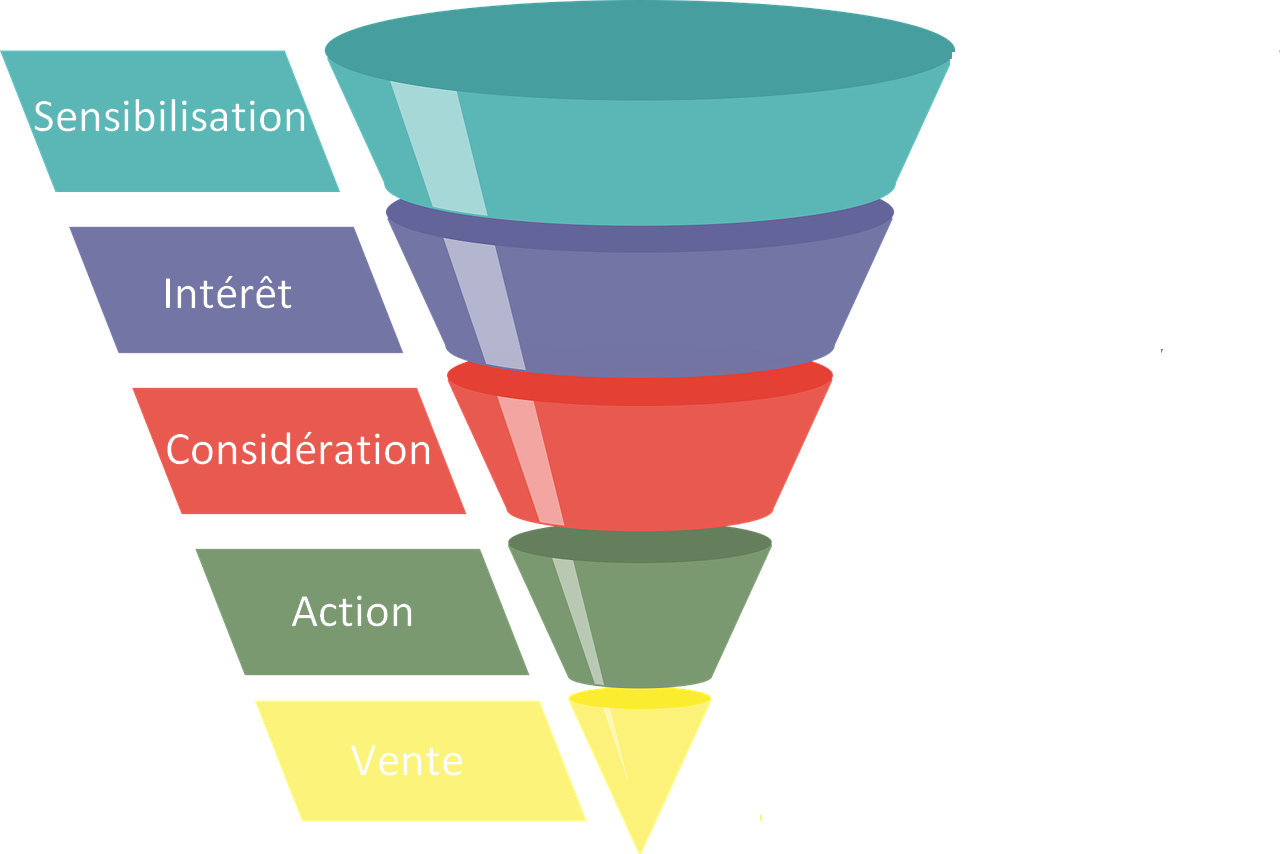 Sensibilisation

Intérêt

Considération

Action

Vente