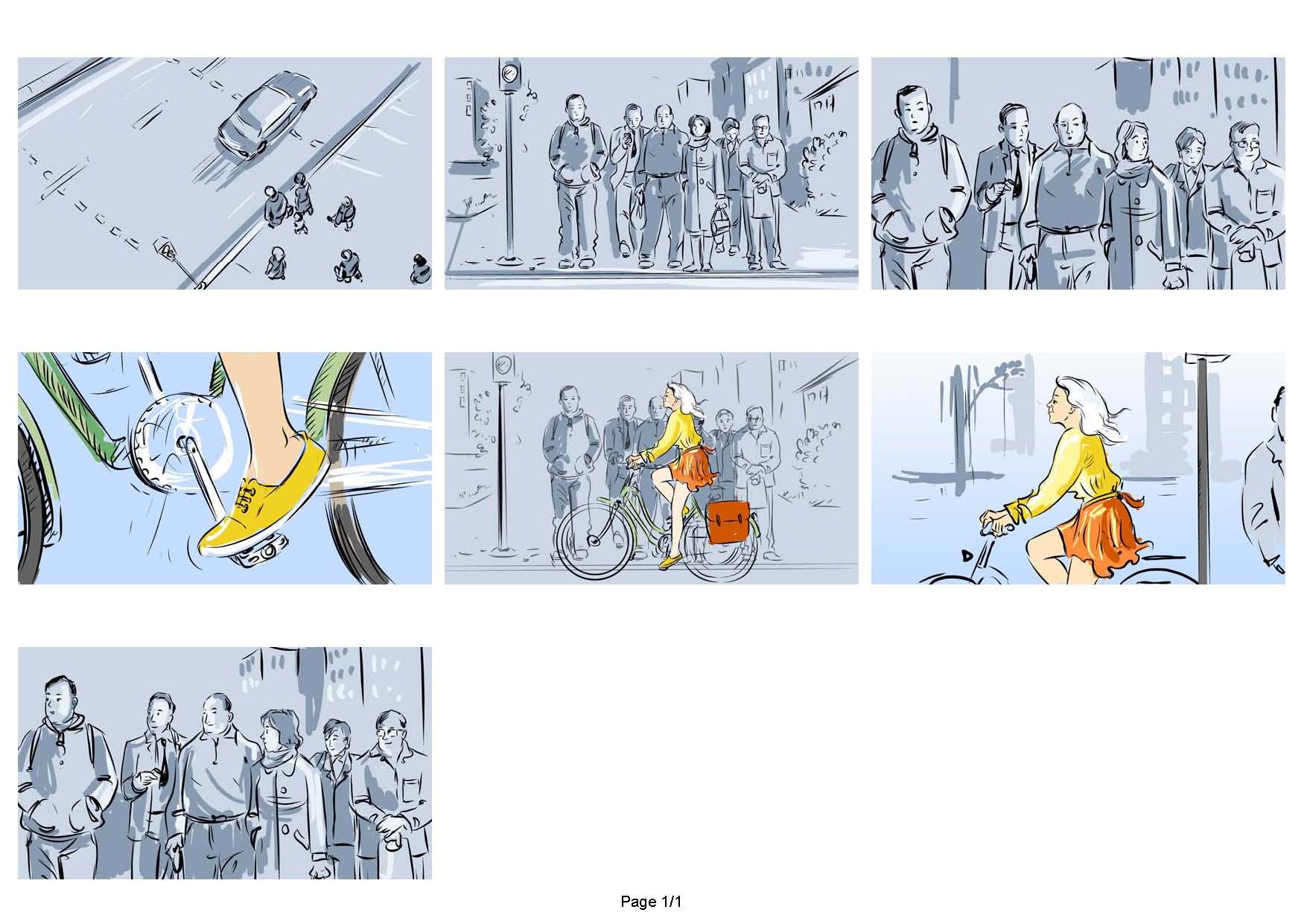 Page 1/1