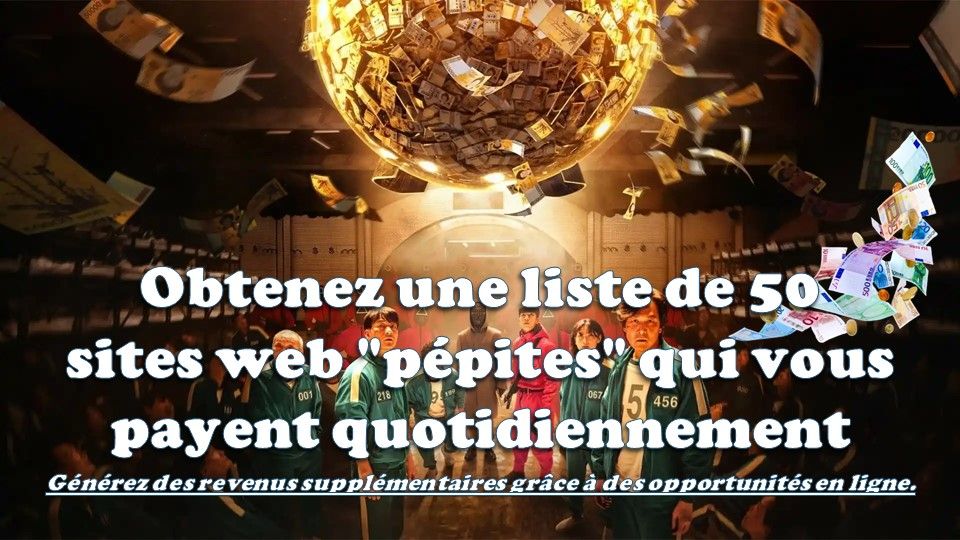 Obtenez une liste de 50 sites web "pépites" qui vous payent quotidiennement

Générez des revenus supplémentaires grâce à des opportunités en ligne.

001
218
067
456