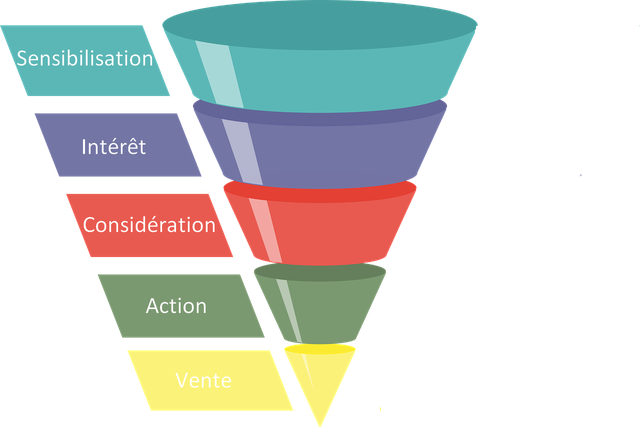 Sensibilisation

Intérêt

Considération

Action

Vente