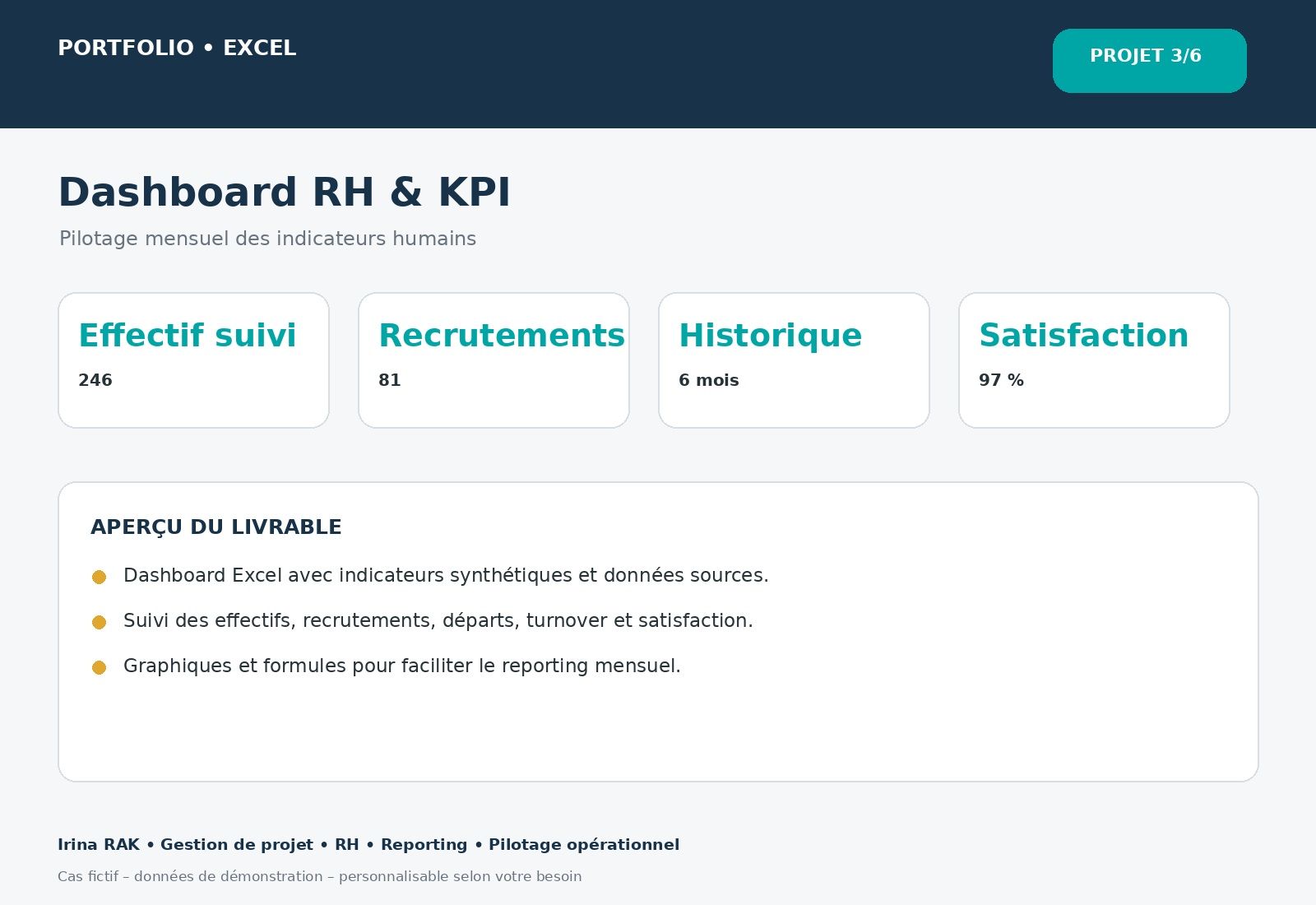 PORTFOLIO • EXCEL

PROJET 3/6

Dashboard RH & KPI

Pilotage mensuel des indicateurs humains

Effectif suivi
246

Recrutements
81

Historique
6 mois

Satisfaction
97 %

APERÇU DU LIVRABLE

Dashboard Excel avec indicateurs synthétiques et données sources.

Suivi des effectifs, recrutements, départs, turnover et satisfaction.

Graphiques et formules pour faciliter le reporting mensuel.

Irina RAK • Gestion de projet • RH • Reporting • Pilotage opérationnel

Cas fictif – données de démonstration – personnalisable selon votre besoin