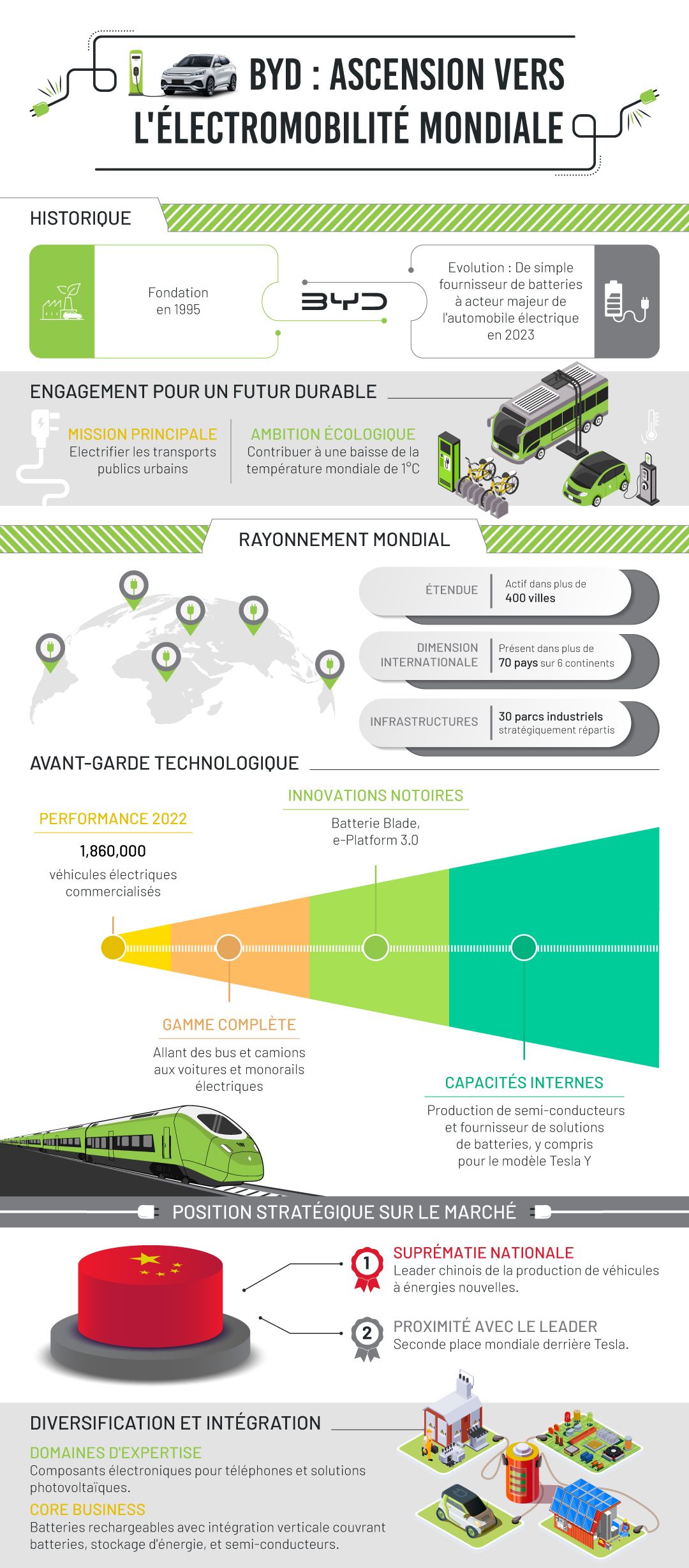 BYD : ASCENSION VERS L'ÉLECTROMOBILITÉ MONDIALE

HISTORIQUE

Fondation en 1995

BYD

Evolution : De simple fournisseur de batteries à acteur majeur de l'automobile électrique en 2023

ENGAGEMENT POUR UN FUTUR DURABLE

MISSION PRINCIPALE
Electrifier les transports publics urbains

AMBITION ÉCOLOGIQUE
Contribuer à une baisse de la température mondiale de 1°C

RAYONNEMENT MONDIAL

ÉTENDUE
Actif dans plus de 400 villes

DIMENSION INTERNATIONALE
Présent dans plus de 70 pays sur 6 continents

INFRASTRUCTURES
30 parcs industriels stratégiquement répartis

AVANT-GARDE TECHNOLOGIQUE

PERFORMANCE 2022
1,860,000
véhicules électriques commercialisés

INNOVATIONS NOTOIRES
Batterie Blade, e-Platform 3.0

GAMME COMPLÈTE
Allant des bus et camions aux voitures et monorails électriques

CAPACITÉS INTERNES
Production de semi-conducteurs et fournisseur de solutions de batteries, y compris pour le modèle Tesla Y

POSITION STRATÉGIQUE SUR LE MARCHÉ

1
SUPRÉMATIE NATIONALE
Leader chinois de la production de véhicules à énergies nouvelles.

2
PROXIMITÉ AVEC LE LEADER
Seconde place mondiale derrière Tesla.

DIVERSIFICATION ET INTÉGRATION

DOMAINES D'EXPERTISE
Composants électroniques pour téléphones et solutions photovoltaïques.

CORE BUSINESS
Batteries rechargeables avec intégration verticale couvrant batteries, stockage d'énergie, et semi-conducteurs.