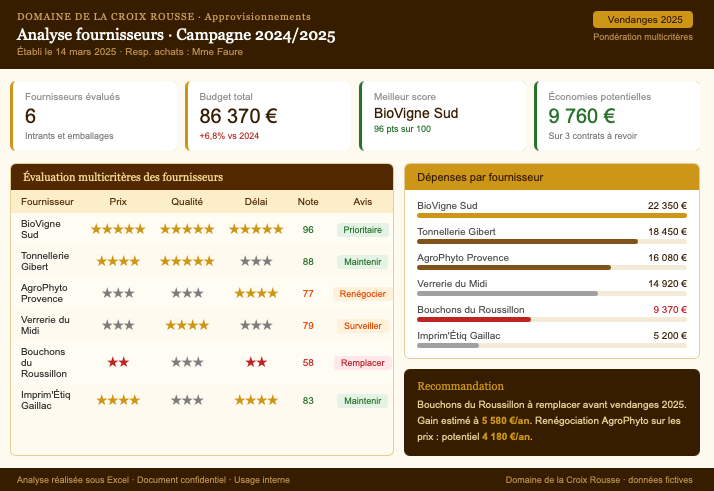 DOMAINE DE LA CROIX ROUSSE · Approvisionnements
Analyse fournisseurs · Campagne 2024/2025
Établi le 14 mars 2025 · Resp. achats : Mme Faure

Vendanges 2025
Pondération multicritères

Fournisseurs évalués
6
Intrants et emballages

Budget total
86 370 €
+6,8% vs 2024

Meilleur score
BioVigne Sud
96 pts sur 100

Économies potentielles
9 760 €
Sur 3 contrats à revoir

Évaluation multicritères des fournisseurs

| Fournisseur | Prix | Qualité | Délai | Note | Avis |
|---|---|---|---|---|---|
| BioVigne Sud | ★★★★★ | ★★★★★ | ★★★★★ | 96 | Prioritaire |
| Tonnellerie Gibert | ★★★★ | ★★★★★ | ★★★ | 88 | Maintenir |
| AgroPhyto Provence | ★★★ | ★★★ | ★★★★ | 77 | Renégocier |
| Verrerie du Midi | ★★★ | ★★★★ | ★★★ | 79 | Surveiller |
| Bouchons du Roussillon | ★★ | ★★★ | ★★ | 58 | Remplacer |
| Imprim'Étiq Gaillac | ★★★★ | ★★★ | ★★★★ | 83 | Maintenir |

Dépenses par fournisseur
BioVigne Sud 22 350 €
Tonnellerie Gibert 18 450 €
AgroPhyto Provence 16 080 €
Verrerie du Midi 14 920 €
Bouchons du Roussillon 9 370 €
Imprim'Étiq Gaillac 5 200 €

Recommandation
Bouchons du Roussillon à remplacer avant vendanges 2025. Gain estimé à 5 580 €/an. Renégociation AgroPhyto sur les prix : potentiel 4 180 €/an.

Analyse réalisée sous Excel · Document confidentiel · Usage interne
Domaine de la Croix Rousse · données fictives