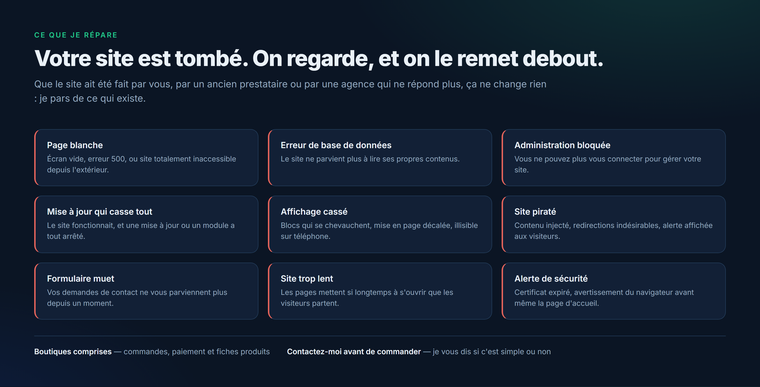 CE QUE JE RÉPARE

Votre site est tombé. On regarde, et on le remet debout.

Que le site ait été fait par vous, par un ancien prestataire ou par une agence qui ne répond plus, ça ne change rien : je pars de ce qui existe.

Page blanche
Écran vide, erreur 500, ou site totalement inaccessible depuis l'extérieur.

Erreur de base de données
Le site ne parvient plus à lire ses propres contenus.

Administration bloquée
Vous ne pouvez plus vous connecter pour gérer votre site.

Mise à jour qui casse tout
Le site fonctionnait, et une mise à jour ou un module a tout arrêté.

Affichage cassé
Blocs qui se chevauchent, mise en page décalée, illisible sur téléphone.

Site piraté
Contenu injecté, redirections indésirables, alerte affichée aux visiteurs.

Formulaire muet
Vos demandes de contact ne vous parviennent plus depuis un moment.

Site trop lent
Les pages mettent si longtemps à s'ouvrir que les visiteurs partent.

Alerte de sécurité
Certificat expiré, avertissement du navigateur avant même la page d'accueil.

Boutiques comprises — commandes, paiement et fiches produits

Contactez-moi avant de commander — je vous dis si c'est simple ou non