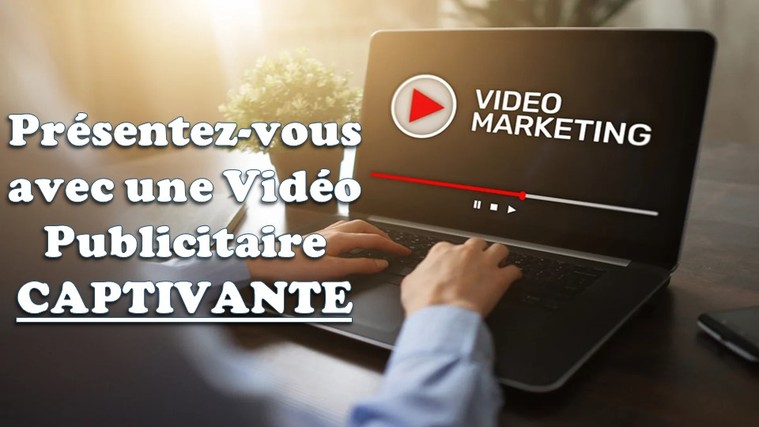 Présentez-vous avec une Vidéo Publicitaire CAPTIVANTE

VIDEO MARKETING