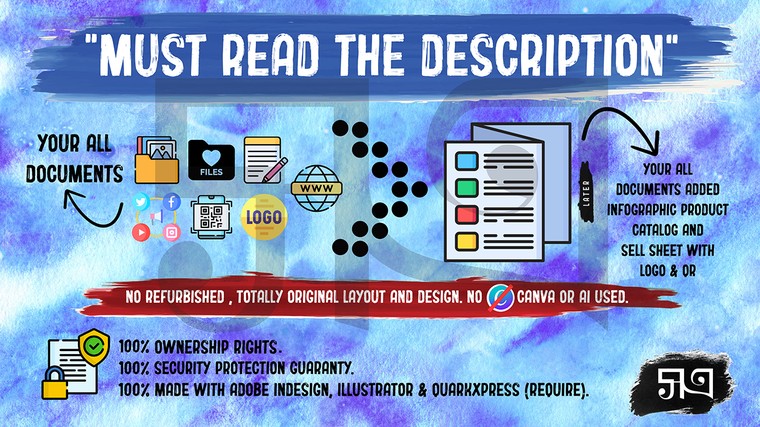 "MUST READ THE DESCRIPTION"

YOUR ALL DOCUMENTS

FILES

WWW

LOGO

LATER

YOUR ALL DOCUMENTS ADDED INFOGRAPHIC PRODUCT CATALOG AND SELL SHEET WITH LOGO & QR

NO REFURBISHED , TOTALLY ORIGINAL LAYOUT AND DESIGN. NO CANVA OR AI USED.

100% OWNERSHIP RIGHTS.
100% SECURITY PROTECTION GUARANTY.
100% MADE WITH ADOBE INDESIGN, ILLUSTRATOR & QUARKXPRESS (REQUIRE).