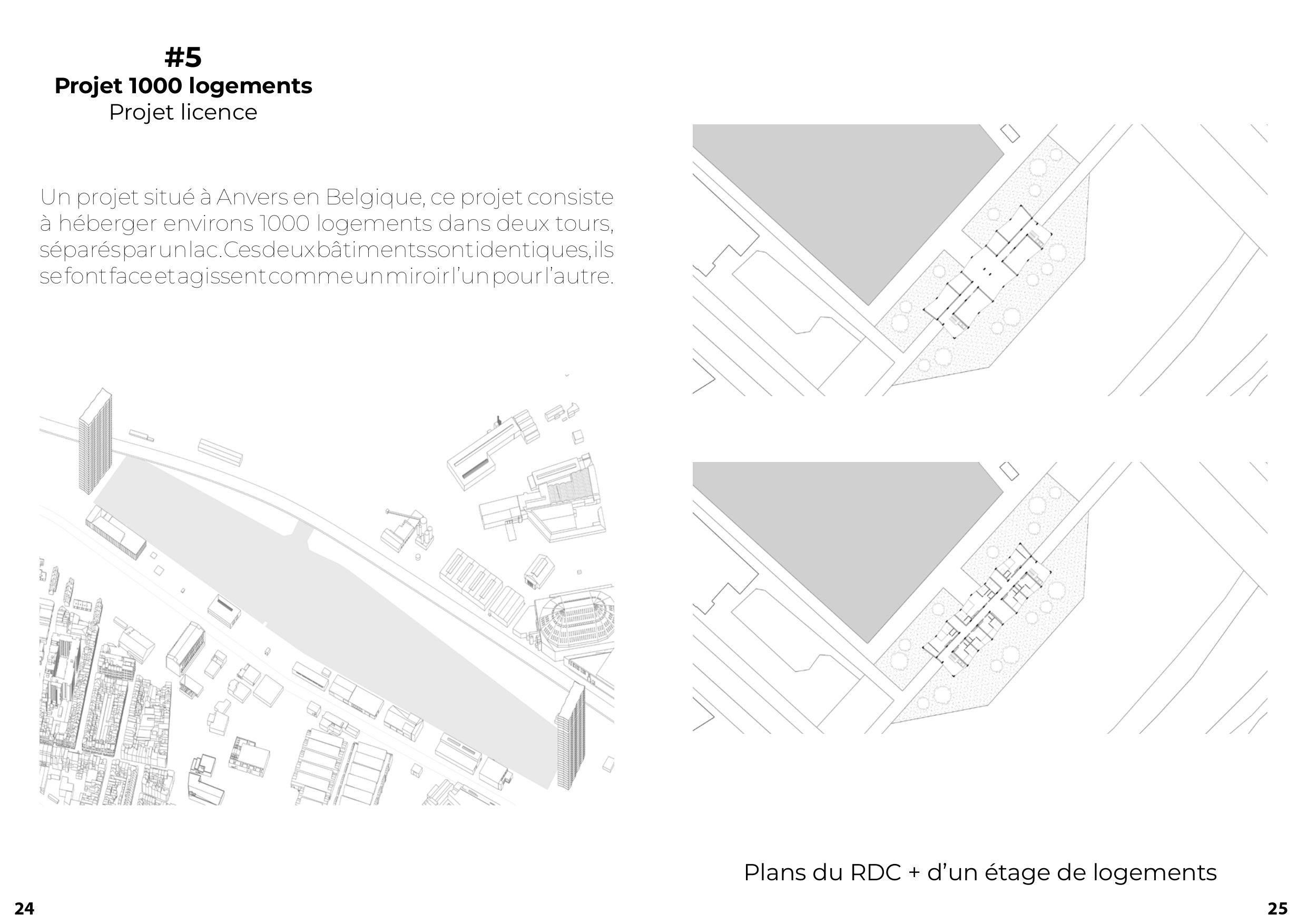 #5
Projet 1000 logements
Projet licence

Un projet situé à Anvers en Belgique, ce projet consiste à héberger environs 1000 logements dans deux tours, séparés par un lac. Ces deux bâtiments sont identiques, ils se font face et agissent comme un miroir l'un pour l'autre.

Plans du RDC + d'un étage de logements

24

25