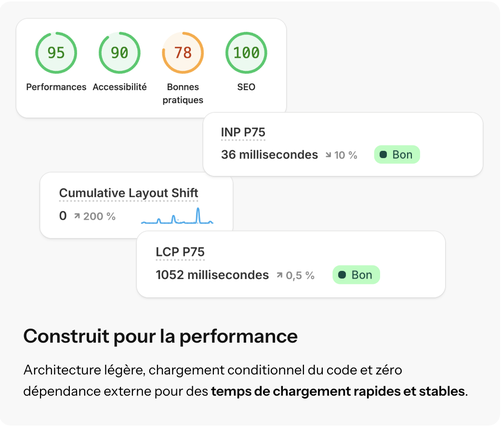 95
Performances

90
Accessibilité

78
Bonnes pratiques

100
SEO

INP P75
36 millisecondes ↘ 10 % Bon

Cumulative Layout Shift
0 ↗ 200 %

LCP P75
1052 millisecondes ↗ 0,5 % Bon

Construit pour la performance

Architecture légère, chargement conditionnel du code et zéro dépendance externe pour des temps de chargement rapides et stables.