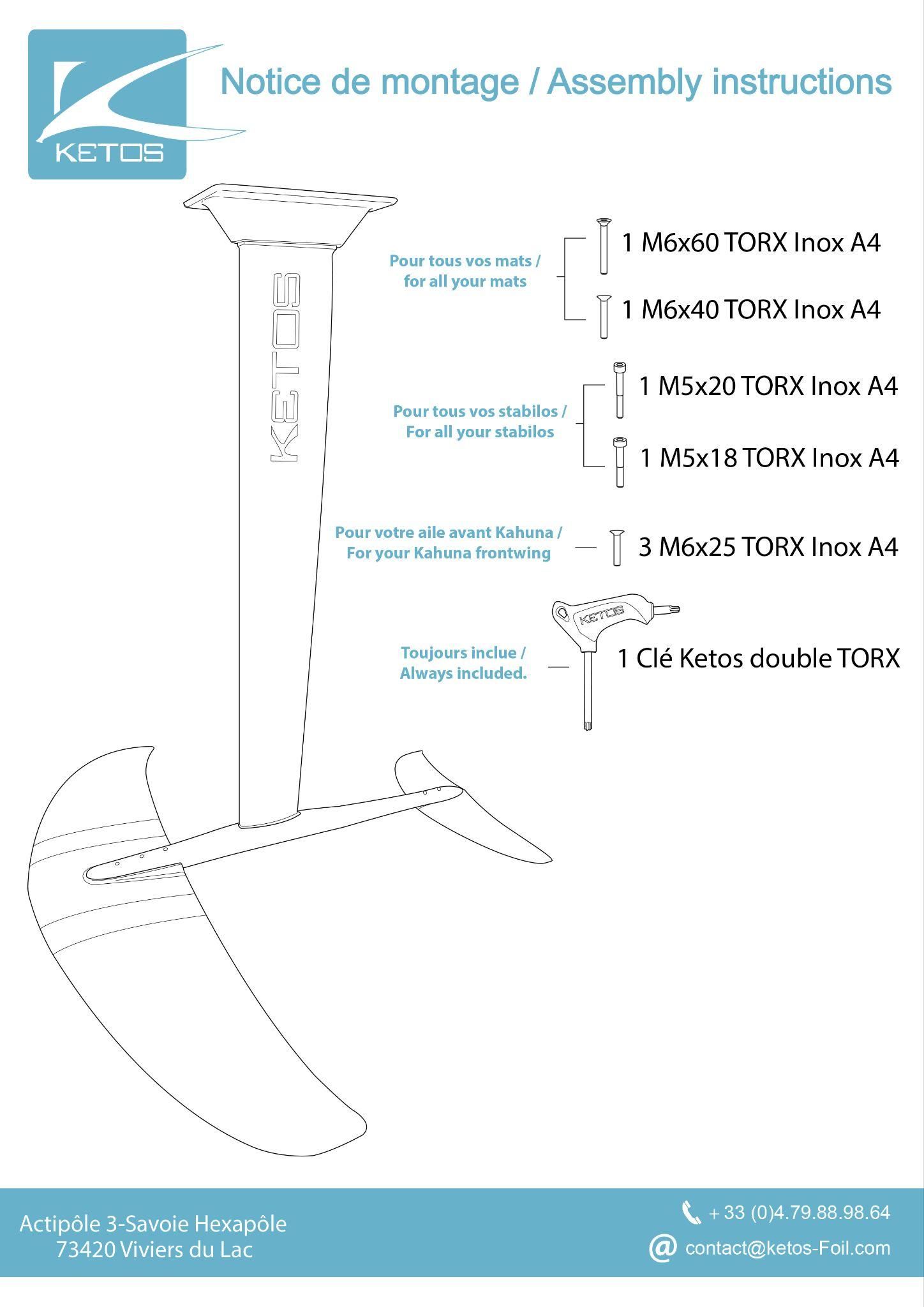 KETOS

Notice de montage / Assembly instructions

KETOS

Pour tous vos mats / for all your mats

1 M6x60 TORX Inox A4

1 M6x40 TORX Inox A4

Pour tous vos stabilos / For all your stabilos

1 M5x20 TORX Inox A4

1 M5x18 TORX Inox A4

Pour votre aile avant Kahuna / For your Kahuna frontwing

3 M6x25 TORX Inox A4

KETOS

Toujours inclue / Always included.

1 Clé Ketos double TORX

Actipôle 3-Savoie Hexapôle
73420 Viviers du Lac

+ 33 (0)4.79.88.98.64

@ contact@ketos-Foil.com