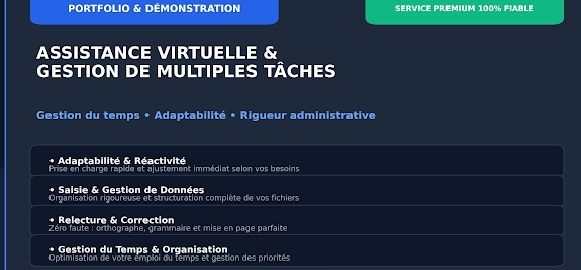 PORTFOLIO & DÉMONSTRATION

SERVICE PREMIUM 100% FIABLE

ASSISTANCE VIRTUELLE &
GESTION DE MULTIPLES TÂCHES

Gestion du temps • Adaptabilité • Rigueur administrative

• Adaptabilité & Réactivité
Prise en charge rapide et ajustement immédiat selon vos besoins

• Saisie & Gestion de Données
Organisation rigoureuse et structuration complète de vos fichiers

• Relecture & Correction
Zéro faute : orthographe, grammaire et mise en page parfaite

• Gestion du Temps & Organisation
Optimisation de votre emploi du temps et gestion des priorités