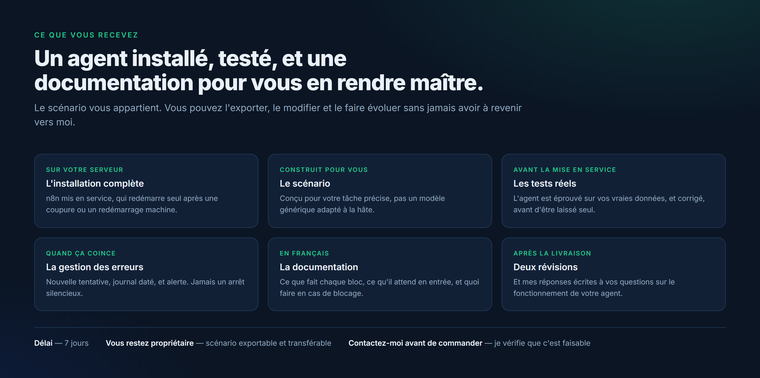 CE QUE VOUS RECEVEZ

Un agent installé, testé, et une documentation pour vous en rendre maître.

Le scénario vous appartient. Vous pouvez l'exporter, le modifier et le faire évoluer sans jamais avoir à revenir vers moi.

SUR VOTRE SERVEUR
L'installation complète
n8n mis en service, qui redémarre seul après une coupure ou un redémarrage machine.

CONSTRUIT POUR VOUS
Le scénario
Conçu pour votre tâche précise, pas un modèle générique adapté à la hâte.

AVANT LA MISE EN SERVICE
Les tests réels
L'agent est éprouvé sur vos vraies données, et corrigé, avant d'être laissé seul.

QUAND ÇA COINCE
La gestion des erreurs
Nouvelle tentative, journal daté, et alerte. Jamais un arrêt silencieux.

EN FRANÇAIS
La documentation
Ce que fait chaque bloc, ce qu'il attend en entrée, et quoi faire en cas de blocage.

APRÈS LA LIVRAISON
Deux révisions
Et mes réponses écrites à vos questions sur le fonctionnement de votre agent.

Délai — 7 jours Vous restez propriétaire — scénario exportable et transférable Contactez-moi avant de commander — je vérifie que c'est faisable