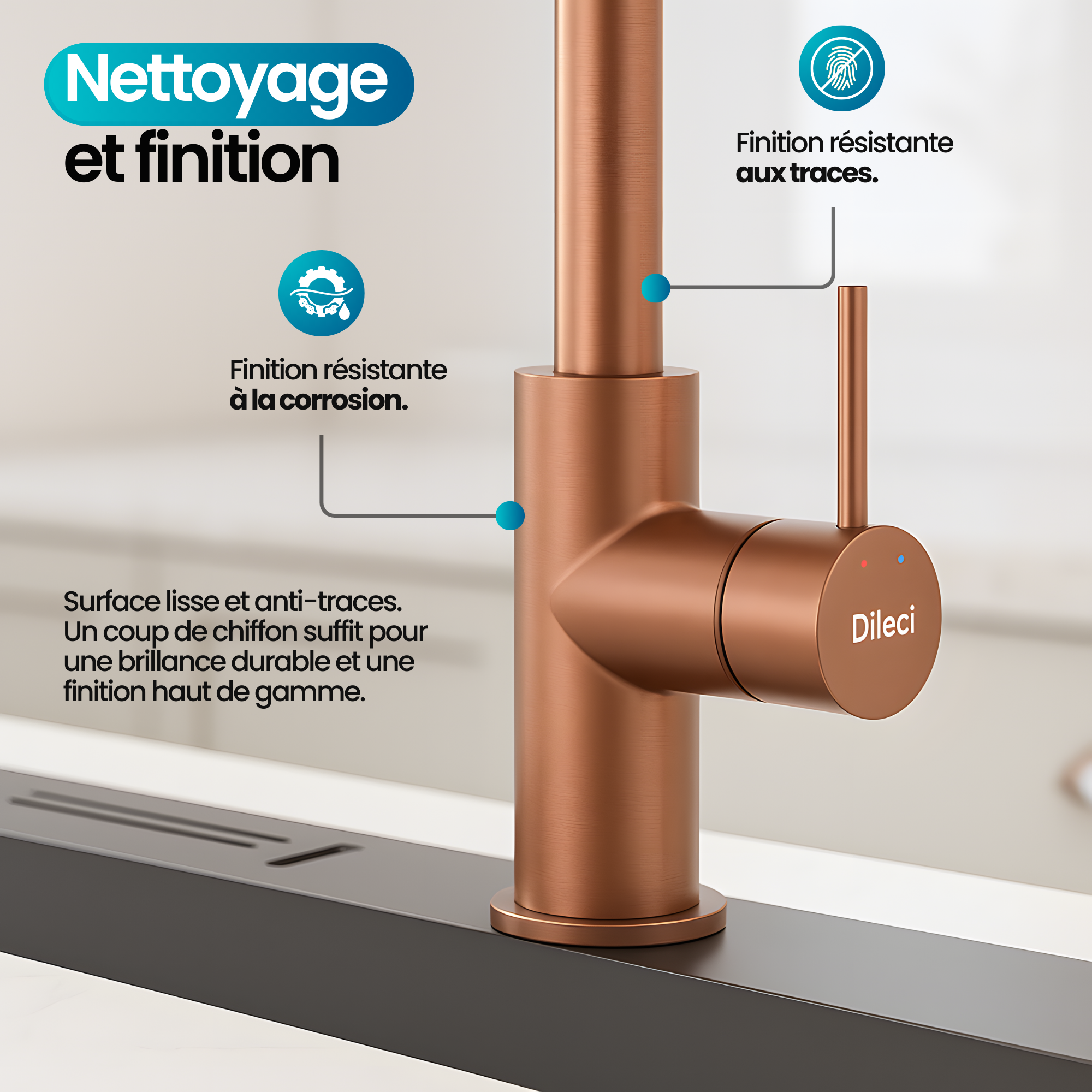 Nettoyage et finition

Finition résistante aux traces.

Finition résistante à la corrosion.

Surface lisse et anti-traces. Un coup de chiffon suffit pour une brillance durable et une finition haut de gamme.

Dileci