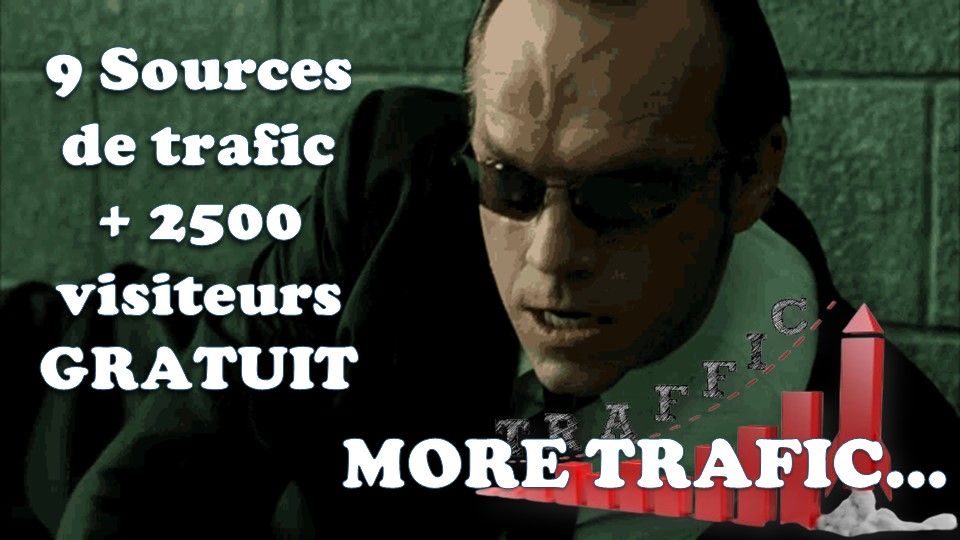 9 Sources de trafic + 2500 visiteurs GRATUIT

TRAFFIC

MORE TRAFIC...