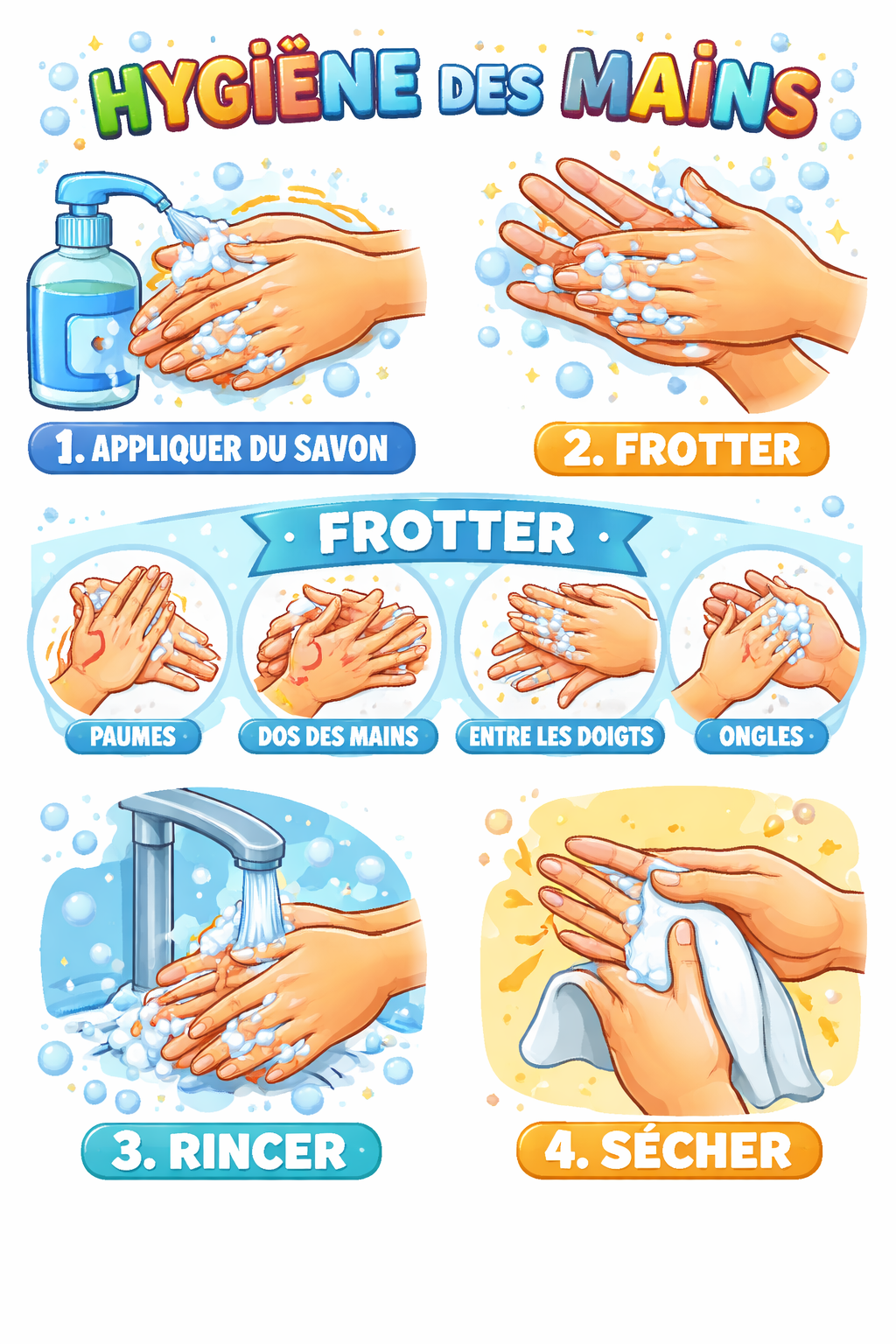 HYGIËNE DES MAINS

1. APPLIQUER DU SAVON

2. FROTTER

FROTTER

PAUMES

DOS DES MAINS

ENTRE LES DOIGTS

ONGLES

3. RINCER

4. SÉCHER