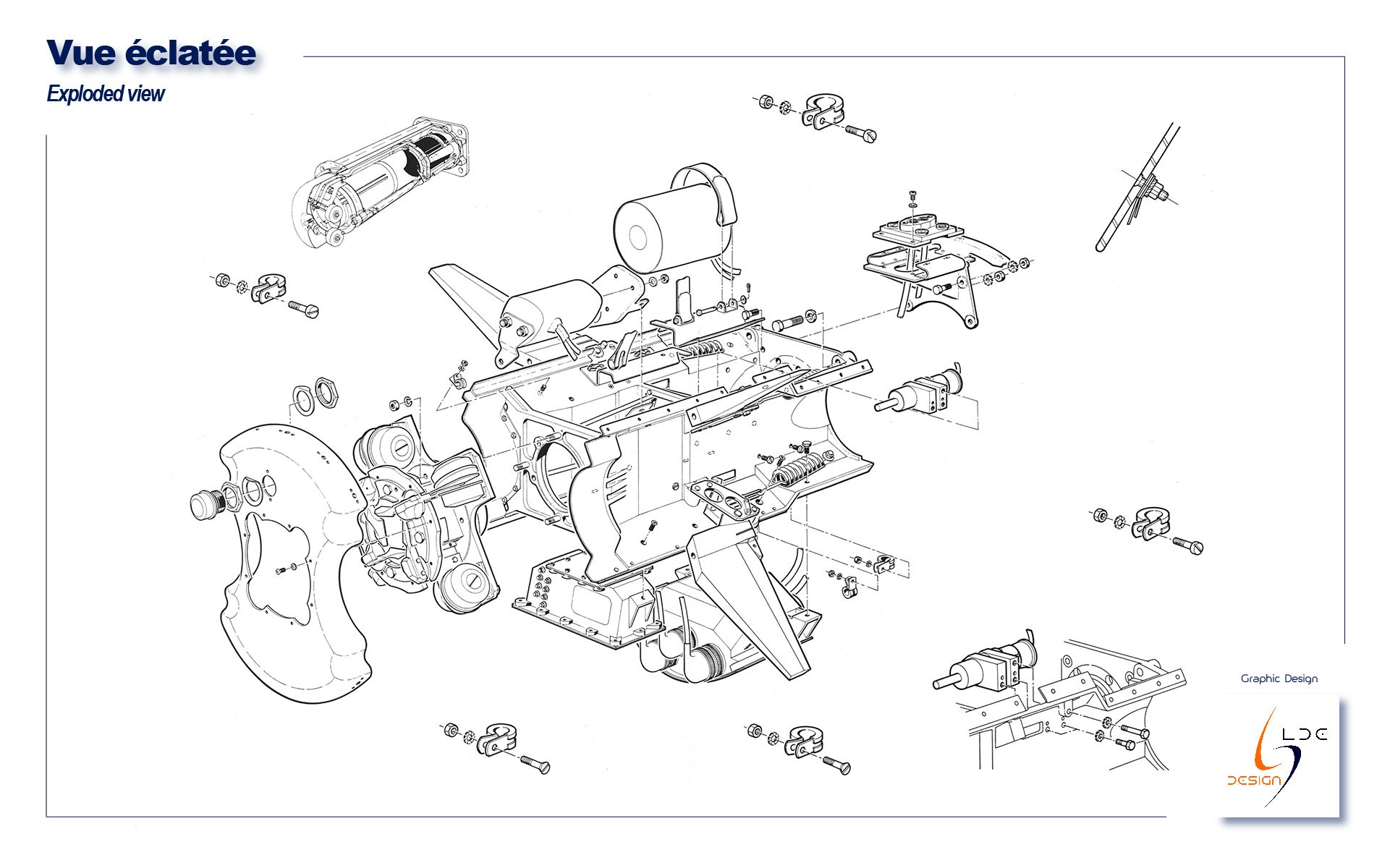 Vue éclatée

Exploded view

Graphic Design

LDC

DESIGN