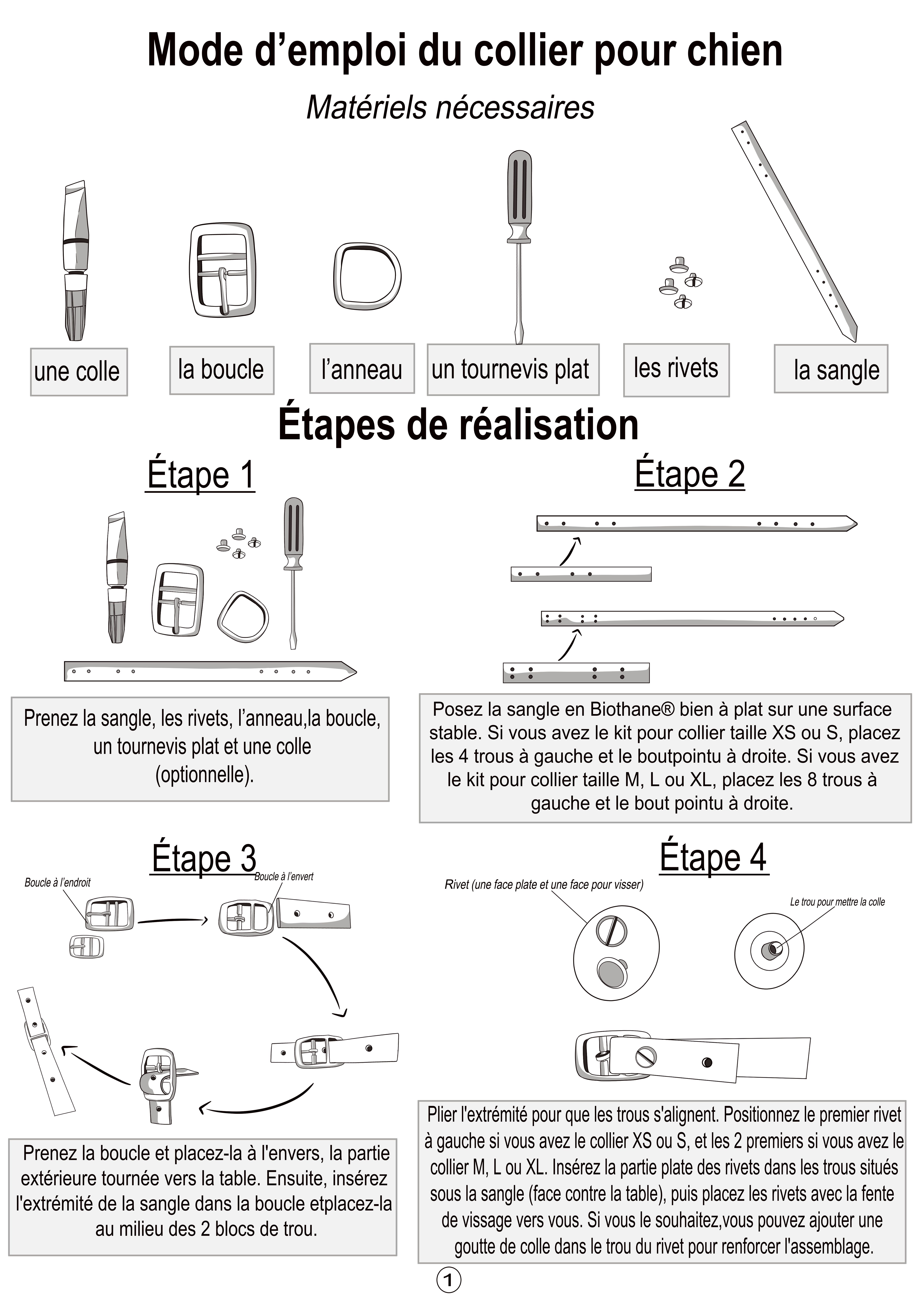 Mode d’emploi du collier pour chien

Matériels nécessaires

une colle

la boucle

l’anneau

un tournevis plat

les rivets

la sangle

Étapes de réalisation

Étape 1

Prenez la sangle, les rivets, l’anneau,la boucle, un tournevis plat et une colle (optionnelle).

Étape 2

Posez la sangle en Biothane® bien à plat sur une surface stable. Si vous avez le kit pour collier taille XS ou S, placez les 4 trous à gauche et le boutpointu à droite. Si vous avez le kit pour collier taille M, L ou XL, placez les 8 trous à gauche et le bout pointu à droite.

Étape 3

Boucle à l’endroit

Boucle à l’envert

Prenez la boucle et placez-la à l'envers, la partie extérieure tournée vers la table. Ensuite, insérez l'extrémité de la sangle dans la boucle etplacez-la au milieu des 2 blocs de trou.

Étape 4

Rivet (une face plate et une face pour visser)

Le trou pour mettre la colle

Plier l'extrémité pour que les trous s'alignent. Positionnez le premier rivet à gauche si vous avez le collier XS ou S, et les 2 premiers si vous avez le collier M, L ou XL. Insérez la partie plate des rivets dans les trous situés sous la sangle (face contre la table), puis placez les rivets avec la fente de vissage vers vous. Si vous le souhaitez,vous pouvez ajouter une goutte de colle dans le trou du rivet pour renforcer l'assemblage.

1